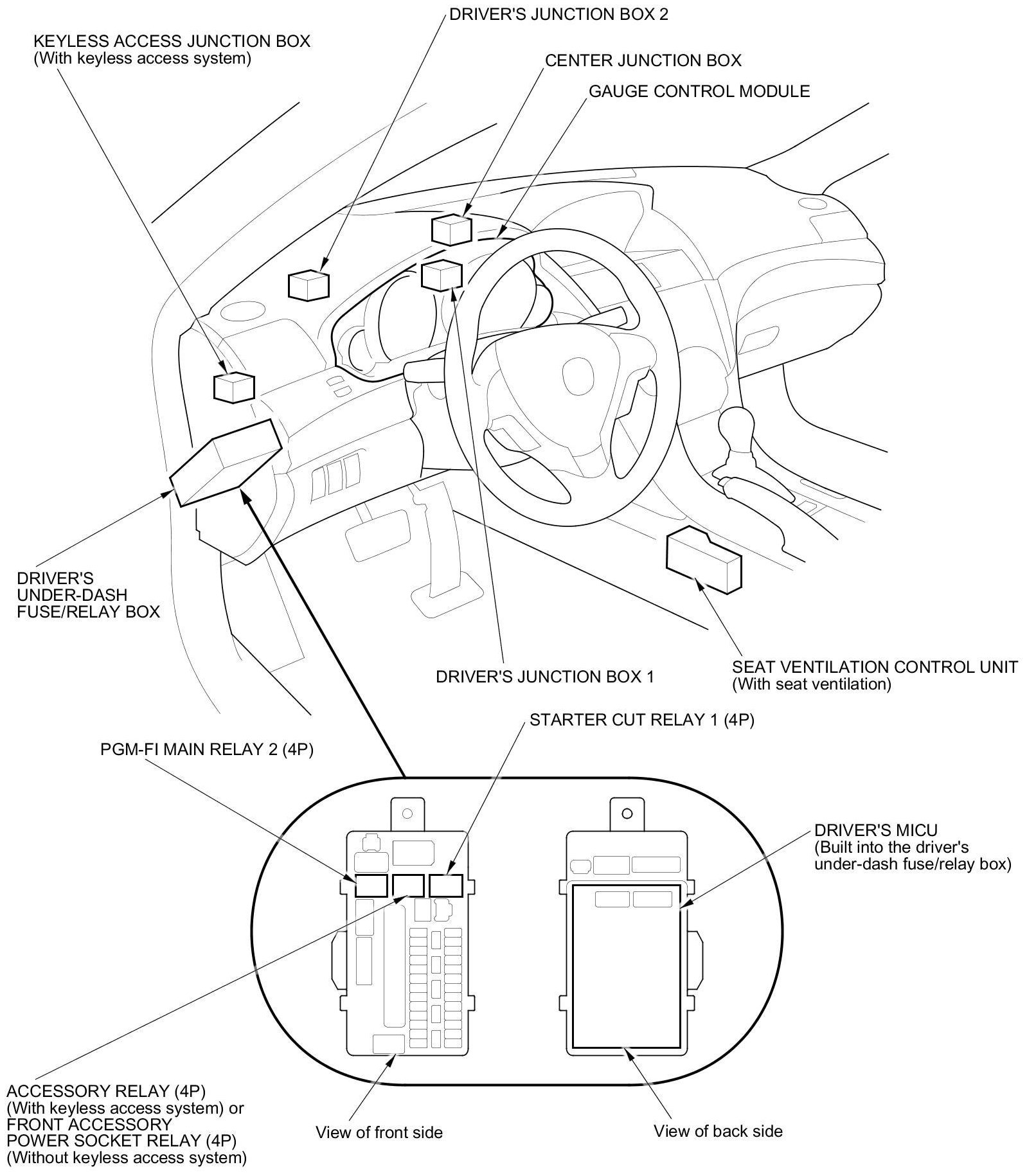 DRIVER'S JUNCTION BOX 2

KEYLESS ACCESS JUNCTION BOX
(With keyless access system)

CENTER JUNCTION BOX

GAUGE CONTROL MODULE

DRIVER'S
UNDER-DASH
FUSE/RELAY BOX

DRIVER'S JUNCTION BOX 1

SEAT VENTILATION CONTROL UNIT
(With seat ventilation)

STARTER CUT RELAY 1 (4P)

PGM-FI MAIN RELAY 2 (4P)

DRIVER'S MICU
(Built into the driver's
under-dash fuse/relay box)

ACCESSORY RELAY (4P)
(With keyless access system) or
FRONT ACCESSORY
POWER SOCKET RELAY (4P)
(Without keyless access system)

View of front side

View of back side