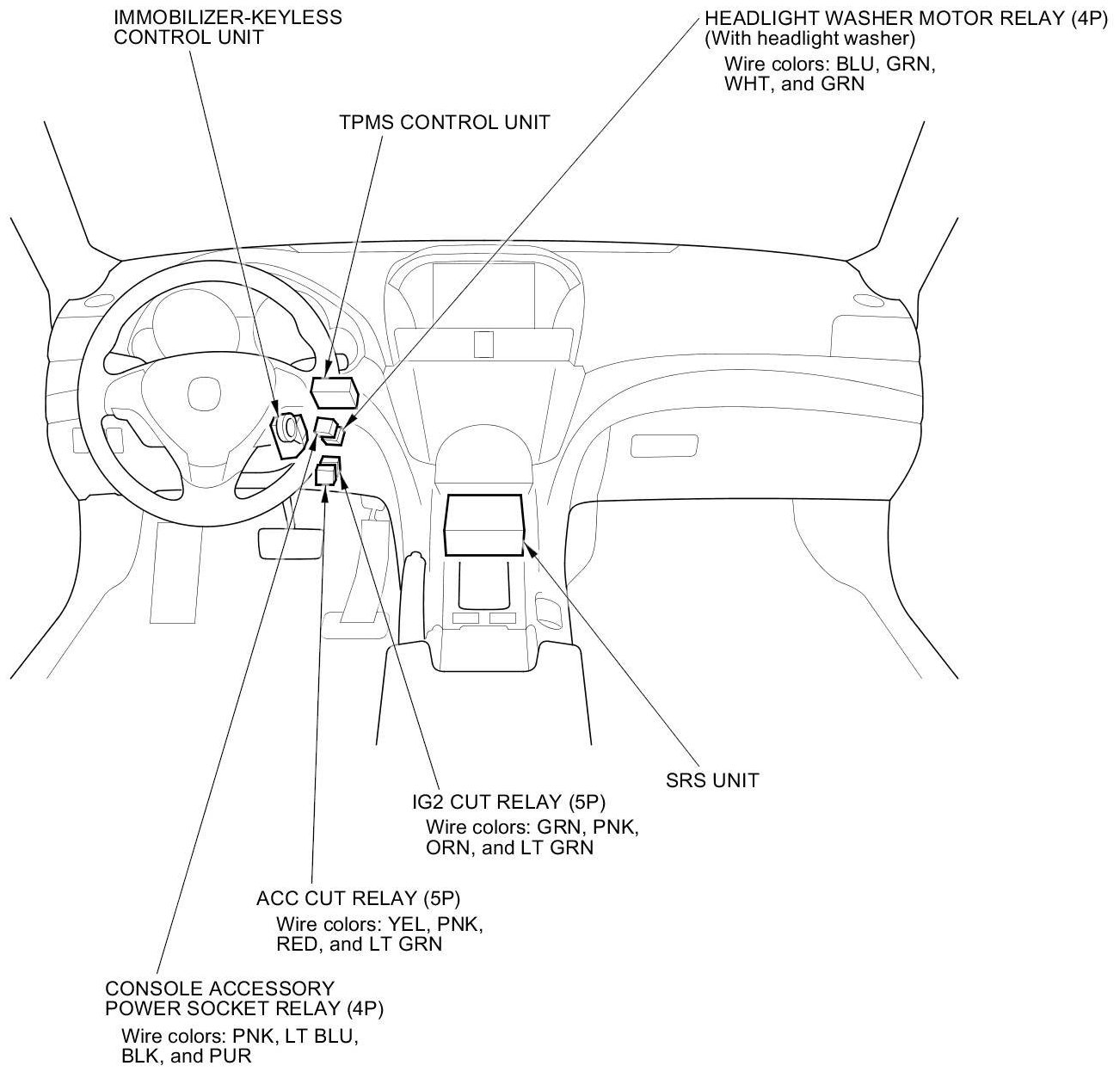 IMMOBILIZER-KEYLESS
CONTROL UNIT

HEADLIGHT WASHER MOTOR RELAY (4P)
(With headlight washer)
Wire colors: BLU, GRN,
WHT, and GRN

TPMS CONTROL UNIT

SRS UNIT

IG2 CUT RELAY (5P)
Wire colors: GRN, PNK,
ORN, and LT GRN

ACC CUT RELAY (5P)
Wire colors: YEL, PNK,
RED, and LT GRN

CONSOLE ACCESSORY
POWER SOCKET RELAY (4P)
Wire colors: PNK, LT BLU,
BLK, and PUR