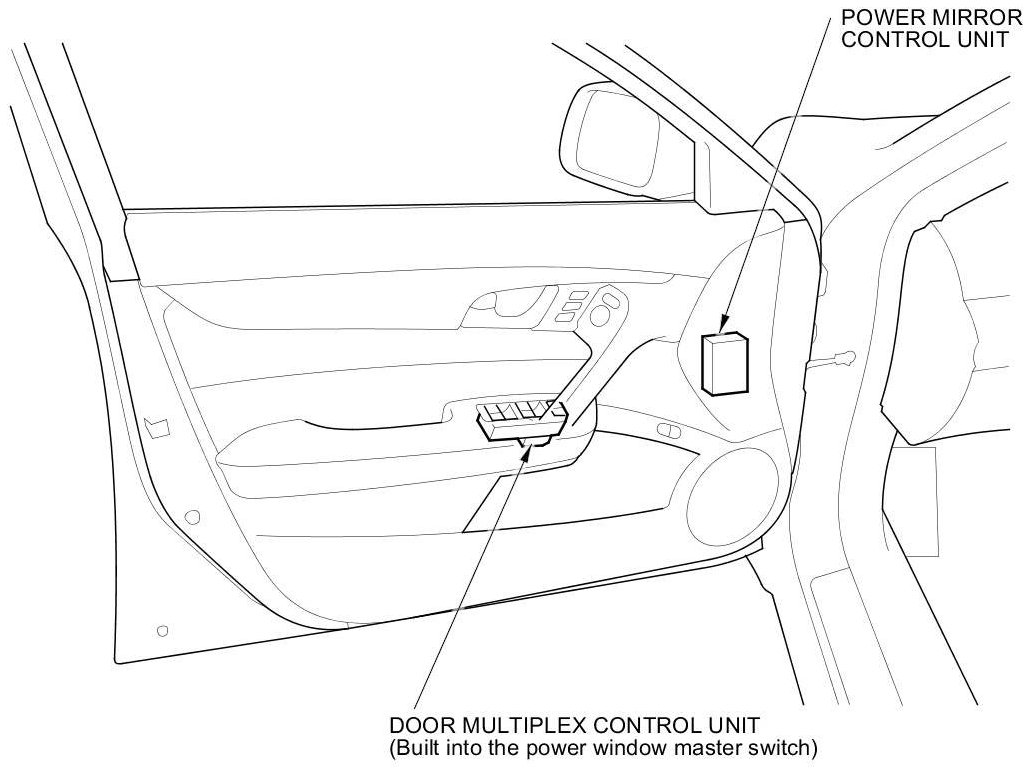 POWER MIRROR CONTROL UNIT

DOOR MULTIPLEX CONTROL UNIT
(Built into the power window master switch)