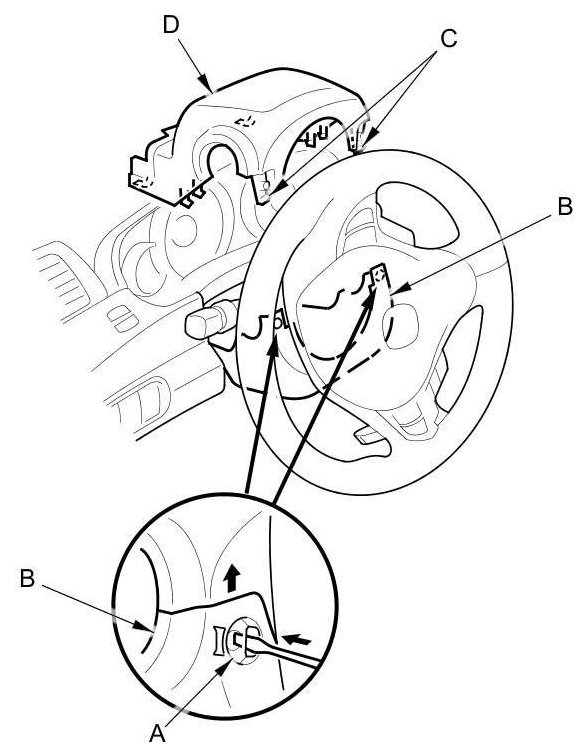 D
C
B
B
A