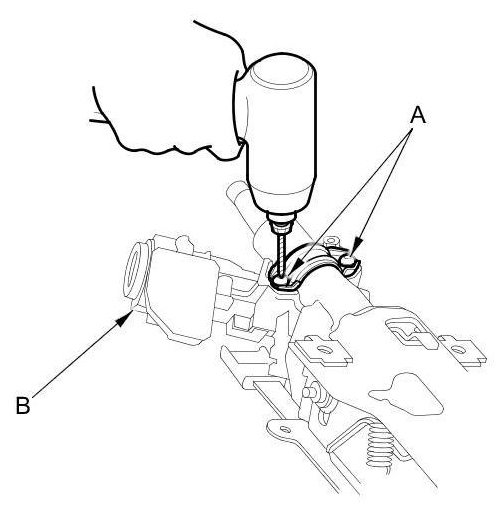 A

B