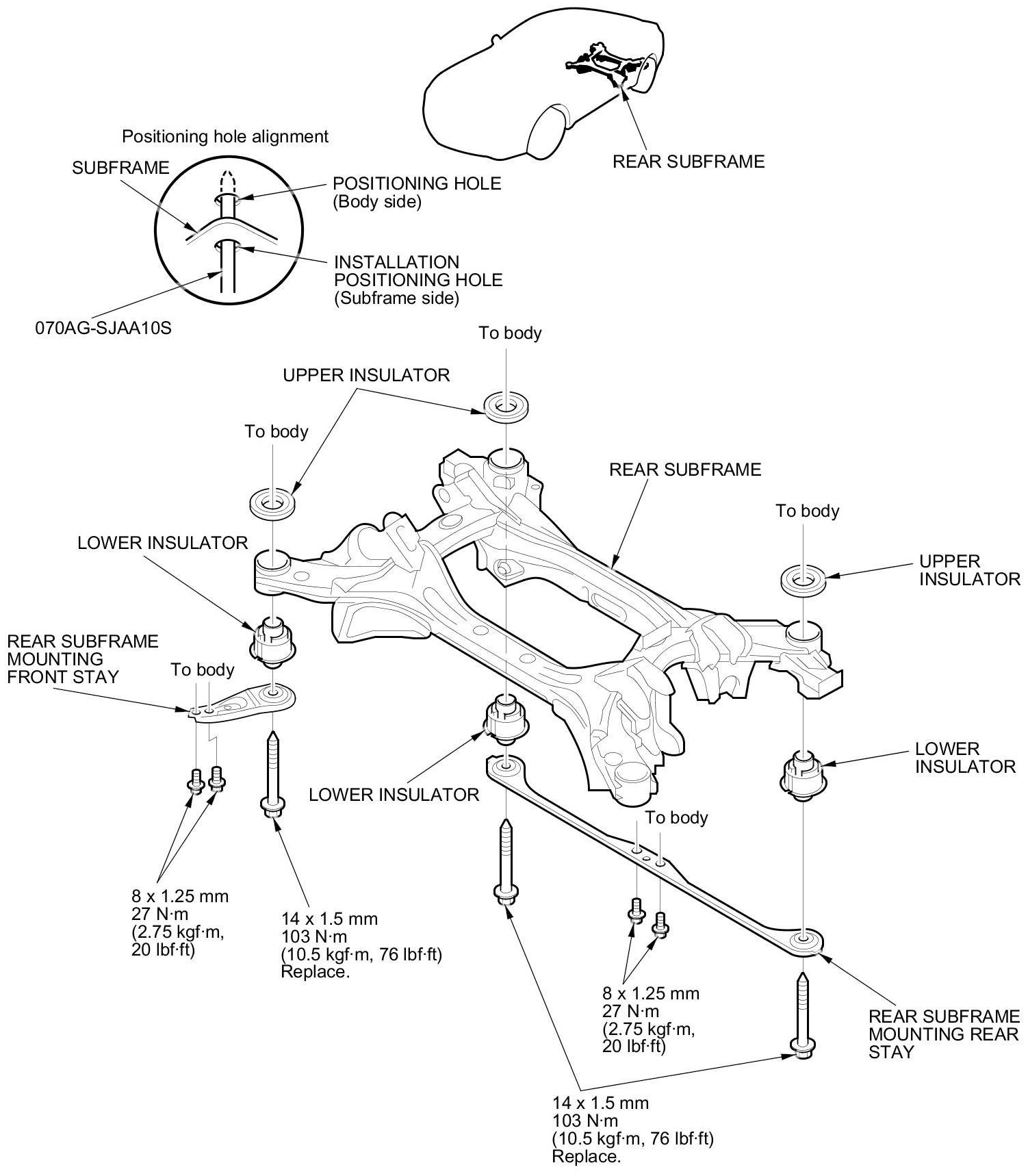 REAR SUBFRAME

Positioning hole alignment

SUBFRAME

POSITIONING HOLE
(Body side)

INSTALLATION
POSITIONING HOLE
(Subframe side)

070AG-SJAA10S

To body

UPPER INSULATOR

To body

REAR SUBFRAME

To body

LOWER INSULATOR

UPPER
INSULATOR

REAR SUBFRAME
MOUNTING
FRONT STAY

To body

LOWER
INSULATOR

LOWER INSULATOR

To body

8 x 1.25 mm
27 N·m
(2.75 kgf·m,
20 lbf·ft)

14 x 1.5 mm
103 N·m
(10.5 kgf·m, 76 lbf·ft)
Replace.

8 x 1.25 mm
27 N·m
(2.75 kgf·m,
20 lbf·ft)

REAR SUBFRAME
MOUNTING REAR
STAY

14 x 1.5 mm
103 N·m
(10.5 kgf·m, 76 lbf·ft)
Replace.