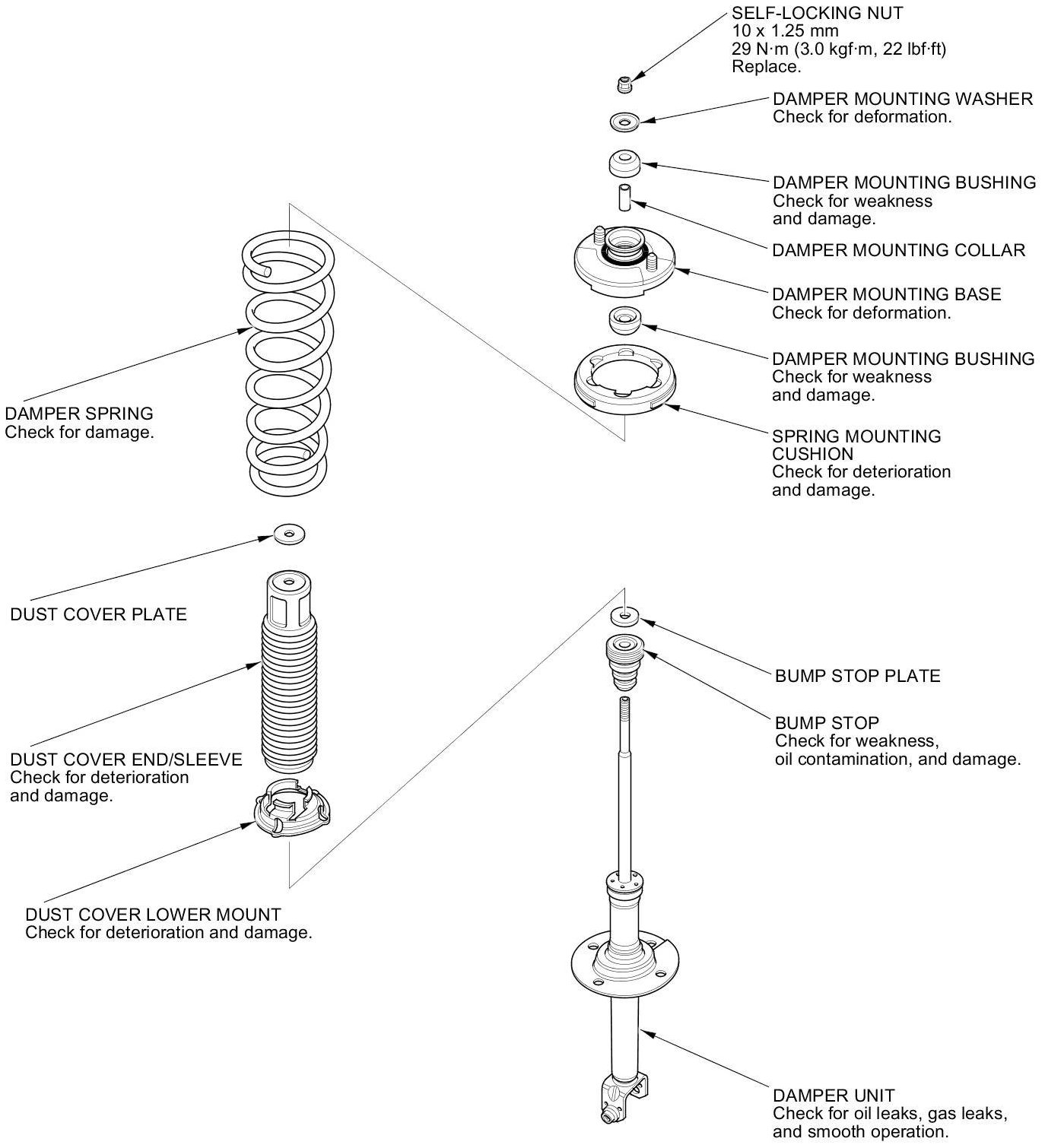 SELF-LOCKING NUT
10 x 1.25 mm
29 N·m (3.0 kgf·m, 22 lbf·ft)
Replace.

DAMPER MOUNTING WASHER
Check for deformation.

DAMPER MOUNTING BUSHING
Check for weakness and damage.

DAMPER MOUNTING COLLAR

DAMPER MOUNTING BASE
Check for deformation.

DAMPER MOUNTING BUSHING
Check for weakness and damage.

SPRING MOUNTING CUSHION
Check for deterioration and damage.

DAMPER SPRING
Check for damage.

DUST COVER PLATE

DUST COVER END/SLEEVE
Check for deterioration and damage.

DUST COVER LOWER MOUNT
Check for deterioration and damage.

BUMP STOP PLATE

BUMP STOP
Check for weakness, oil contamination, and damage.

DAMPER UNIT
Check for oil leaks, gas leaks, and smooth operation.