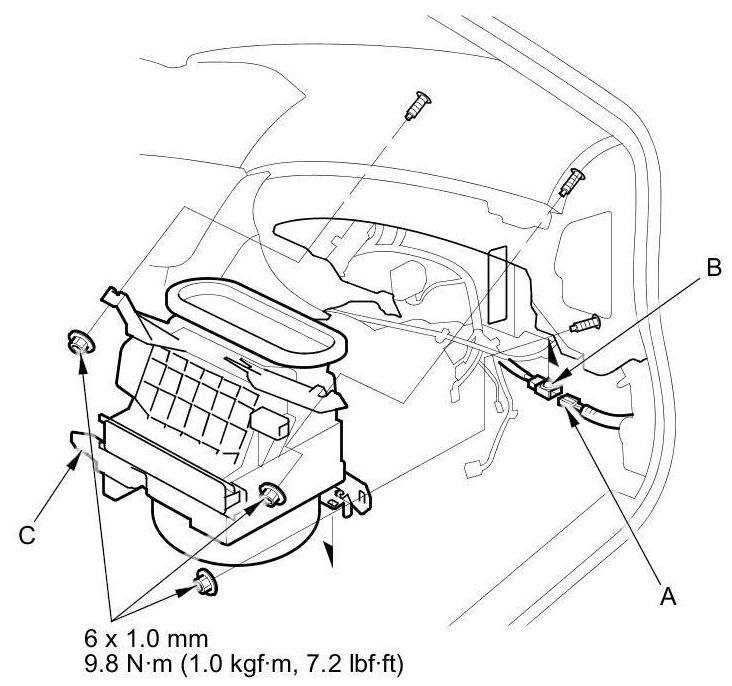 B

C

A

6 x 1.0 mm
9.8 N·m (1.0 kgf·m, 7.2 lbf·ft)