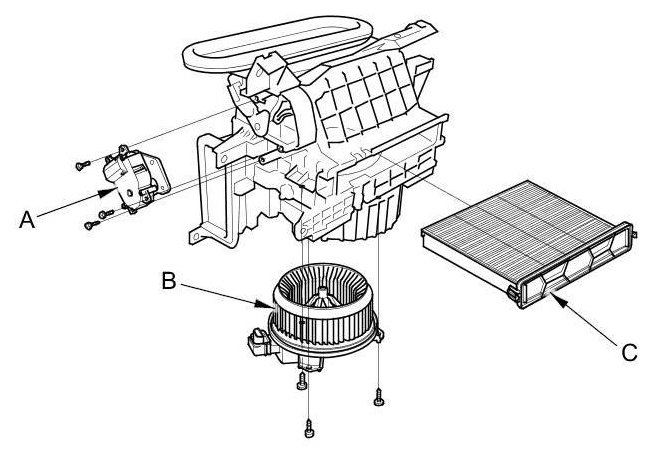 A
B
C