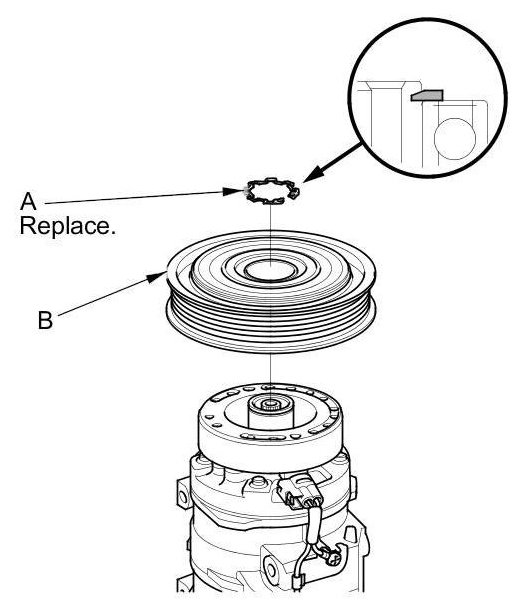 A
Replace.

B