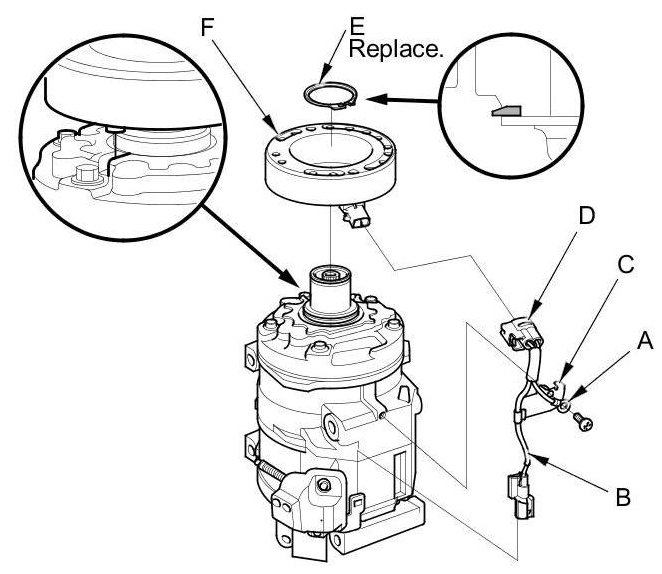 F
E
Replace.
D
C
A
B