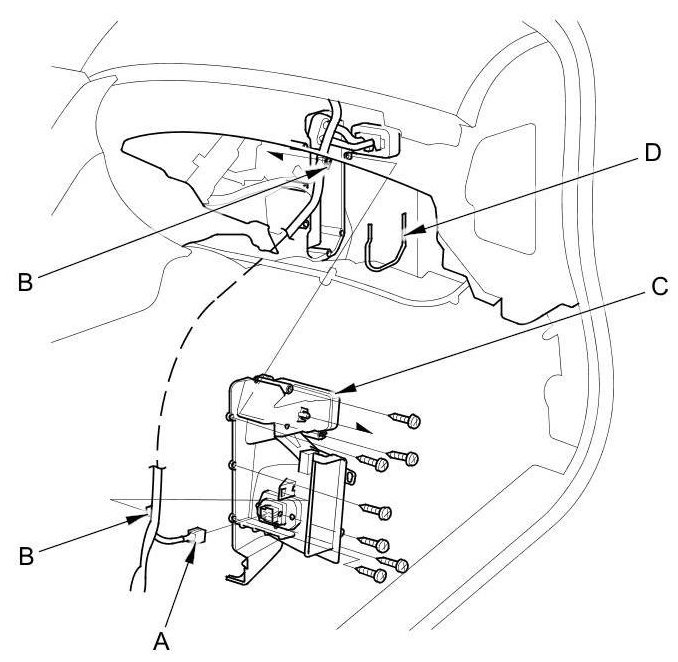 D
B
C
B
A