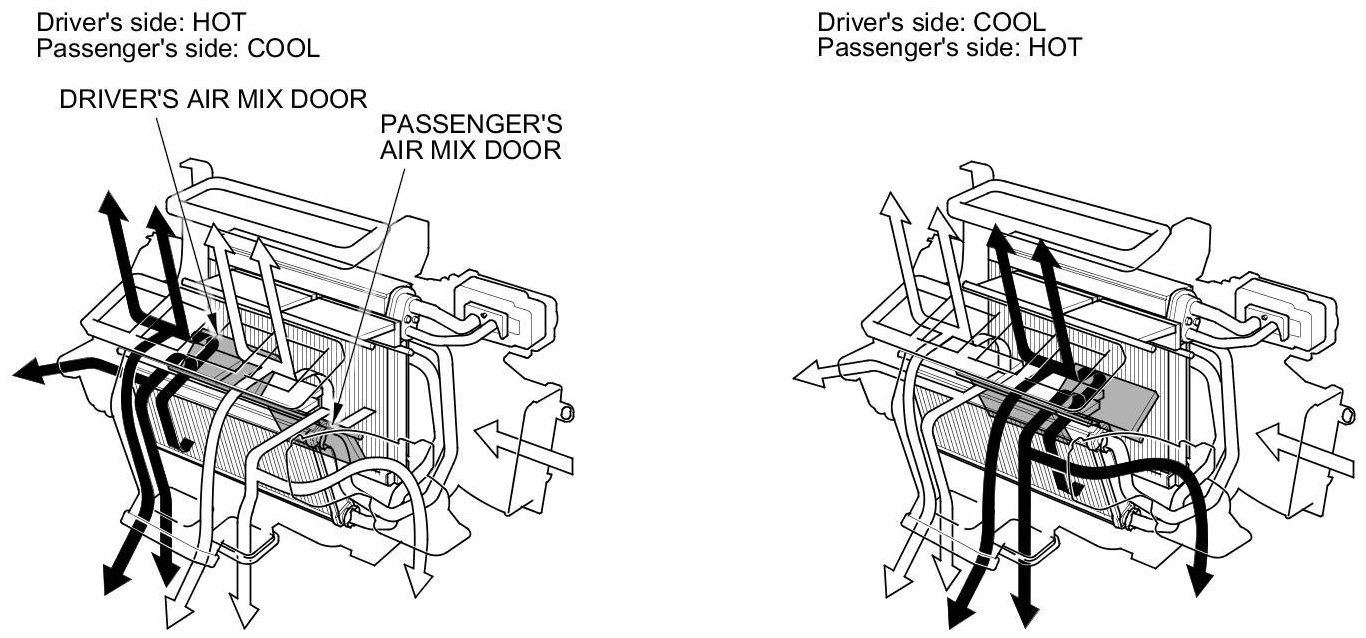 Driver's side: HOT
Passenger's side: COOL

DRIVER'S AIR MIX DOOR

PASSENGER'S AIR MIX DOOR

Driver's side: COOL
Passenger's side: HOT