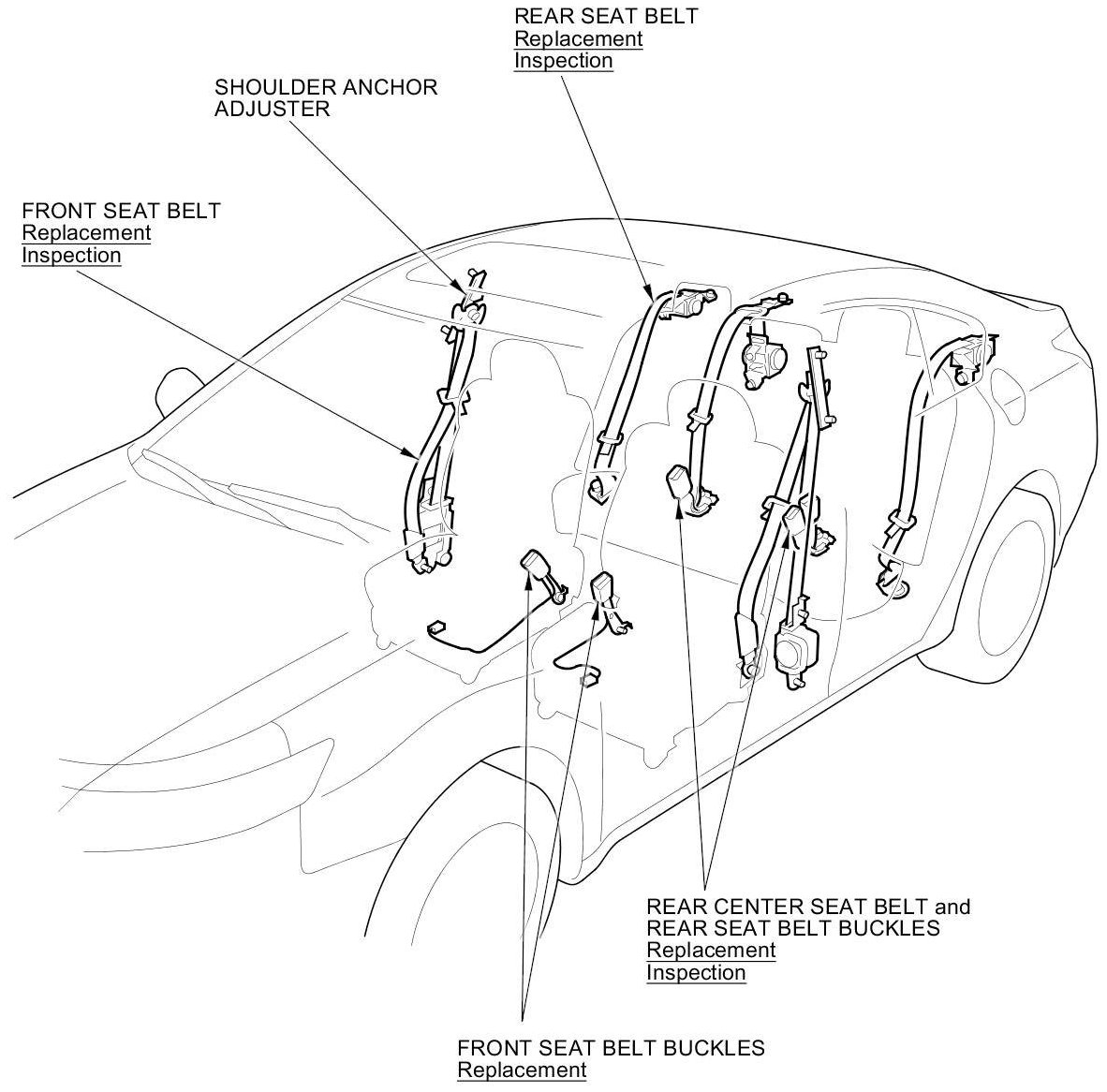 REAR SEAT BELT
Replacement
Inspection

SHOULDER ANCHOR
ADJUSTER

FRONT SEAT BELT
Replacement
Inspection

REAR CENTER SEAT BELT and
REAR SEAT BELT BUCKLES
Replacement
Inspection

FRONT SEAT BELT BUCKLES
Replacement