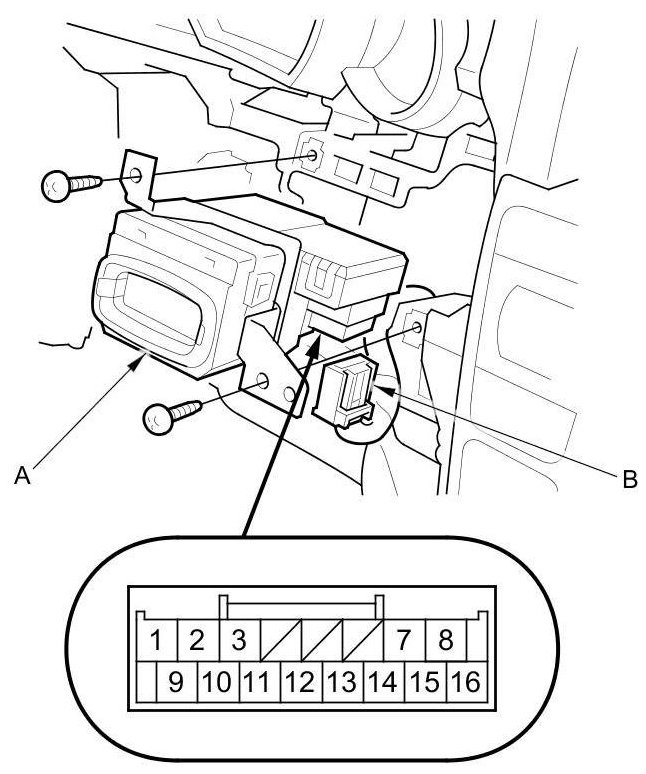 A
B
1 2 3 7 8
9 10 11 12 13 14 15 16