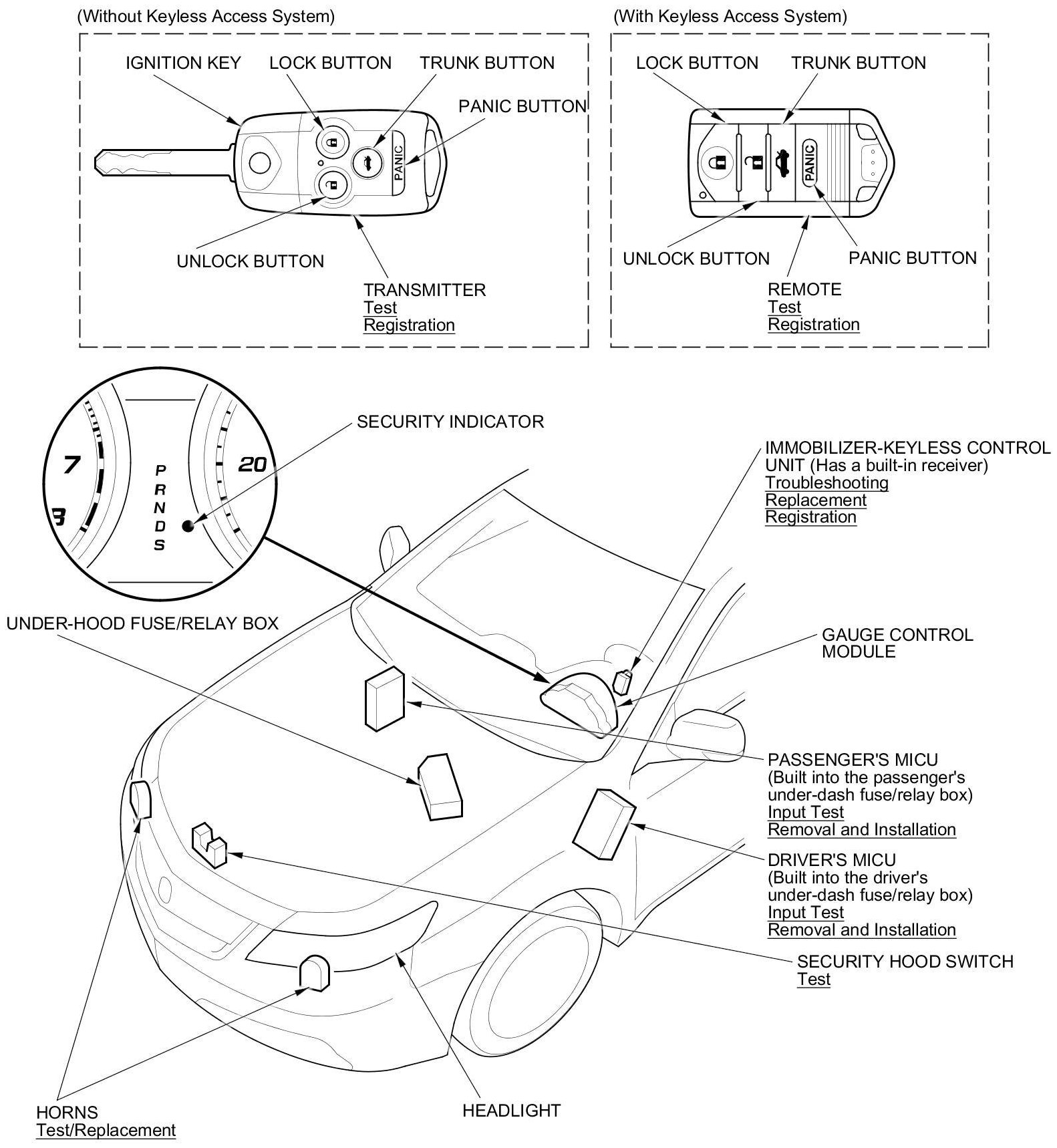 (Without Keyless Access System)

IGNITION KEY

LOCK BUTTON

TRUNK BUTTON

PANIC BUTTON

PANIC

UNLOCK BUTTON

TRANSMITTER
Test
Registration

(With Keyless Access System)

LOCK BUTTON

TRUNK BUTTON

PANIC

UNLOCK BUTTON

PANIC BUTTON

REMOTE
Test
Registration

7

3

P
R
N
D
S

20

SECURITY INDICATOR

IMMOBILIZER-KEYLESS CONTROL UNIT (Has a built-in receiver)
Troubleshooting
Replacement
Registration

UNDER-HOOD FUSE/RELAY BOX

GAUGE CONTROL MODULE

PASSENGER'S MICU
(Built into the passenger's under-dash fuse/relay box)
Input Test
Removal and Installation

DRIVER'S MICU
(Built into the driver's under-dash fuse/relay box)
Input Test
Removal and Installation

SECURITY HOOD SWITCH
Test

HORNS
Test/Replacement

HEADLIGHT