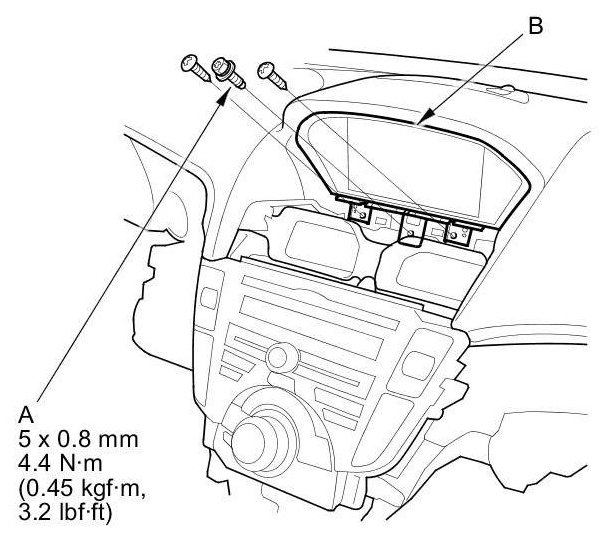 B

A
5 x 0.8 mm
4.4 N·m
(0.45 kgf·m,
3.2 lbf·ft)