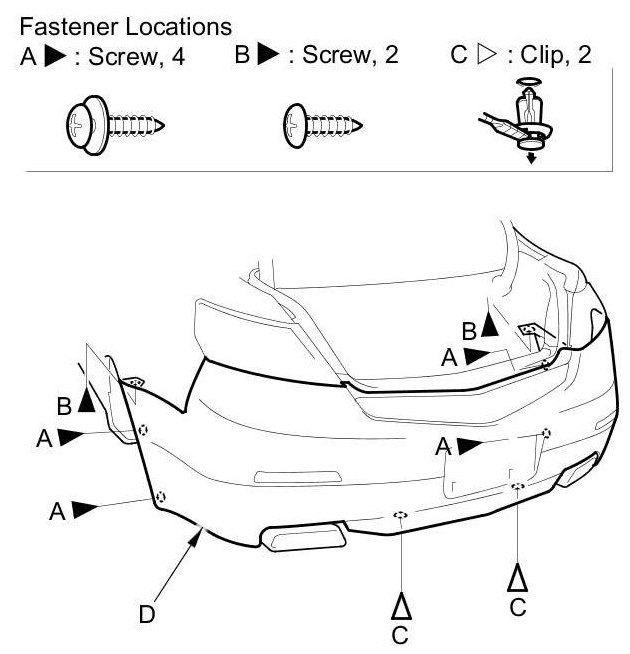 Fastener Locations
A ▶ : Screw, 4
B ▶ : Screw, 2
C ▷ : Clip, 2

B
A
B
A
A
A
D
C
C