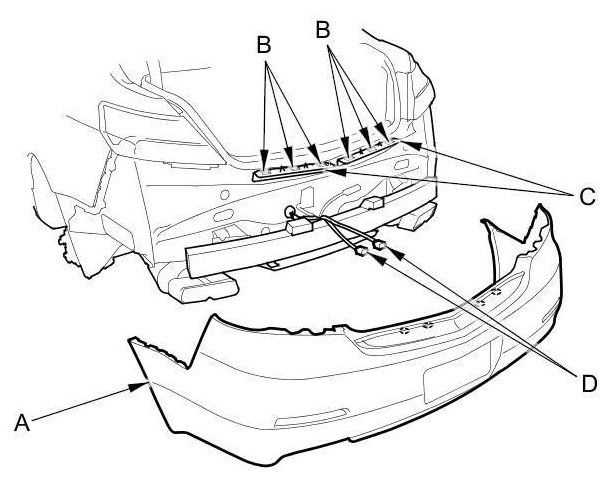 B
B
C
D
A