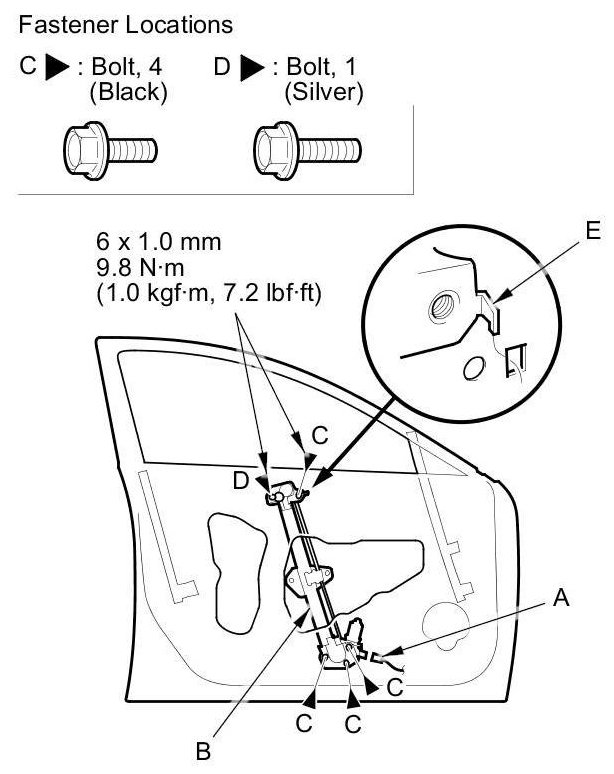 Fastener Locations

C ▶ : Bolt, 4 (Black)

D ▶ : Bolt, 1 (Silver)

6 x 1.0 mm
9.8 N·m
(1.0 kgf·m, 7.2 lbf·ft)

E

C

D

A

C

C

C

B