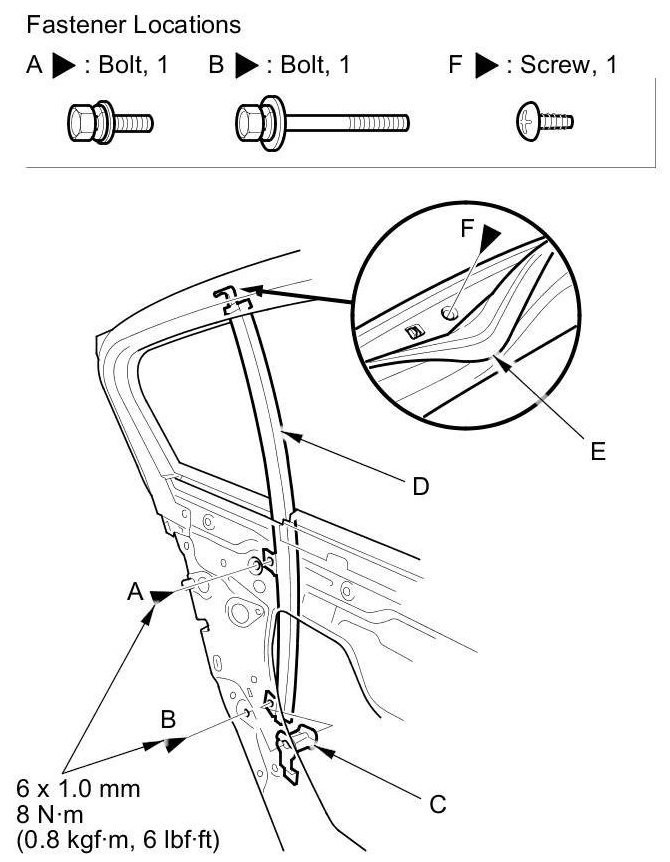 Fastener Locations

A ▶ : Bolt, 1  B ▶ : Bolt, 1  F ▶ : Screw, 1

F

E

D

A

B

C

6 x 1.0 mm
8 N·m
(0.8 kgf·m, 6 lbf·ft)