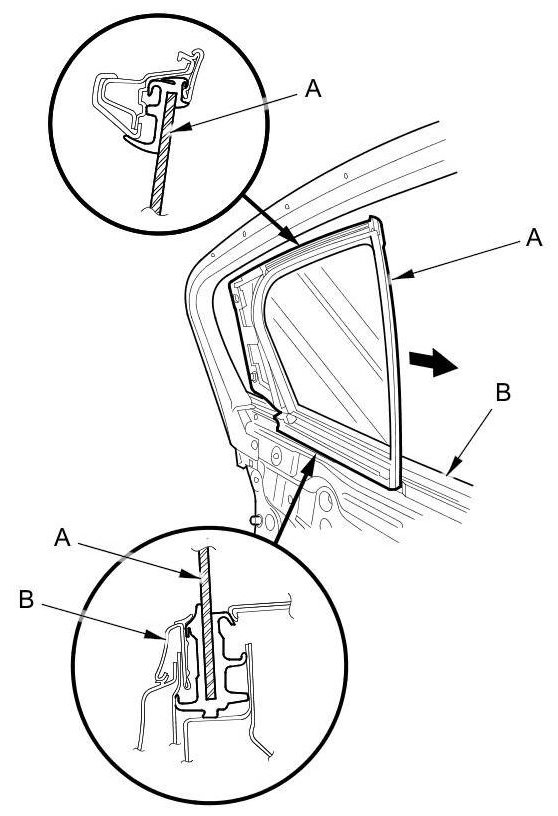 A

A

B

A

B