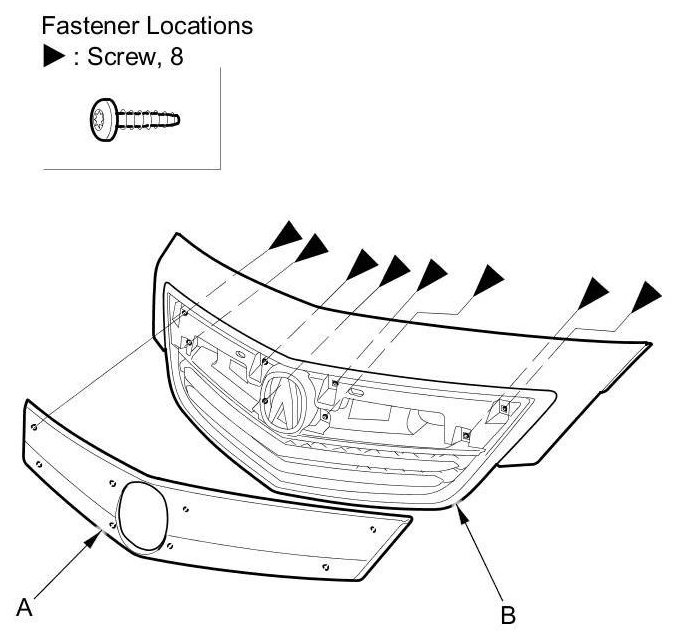 Fastener Locations
▶ : Screw, 8

A

B