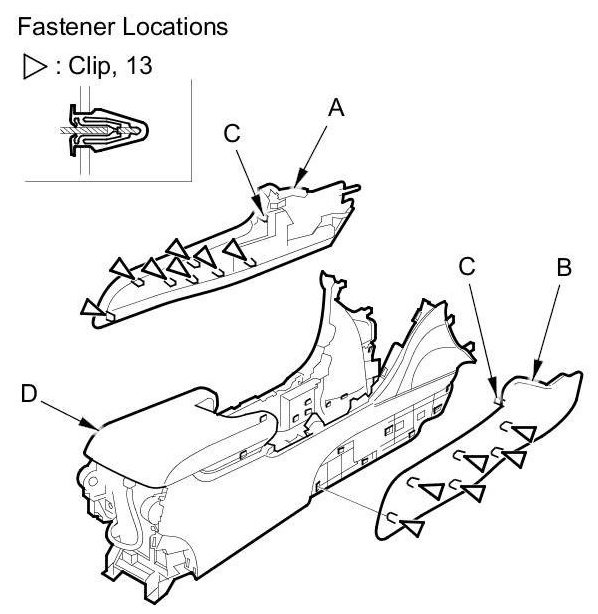 Fastener Locations

▷ : Clip, 13

A
C
C
B
D