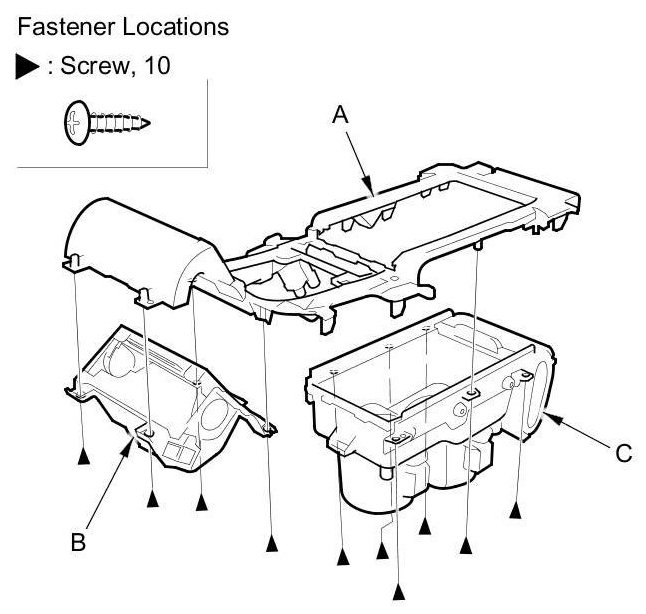 Fastener Locations

▶ : Screw, 10

A

B

C