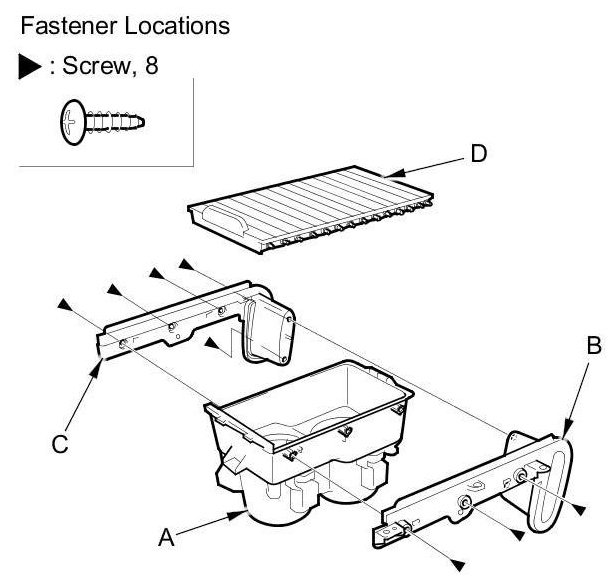 Fastener Locations

▶ : Screw, 8

D

B

C

A