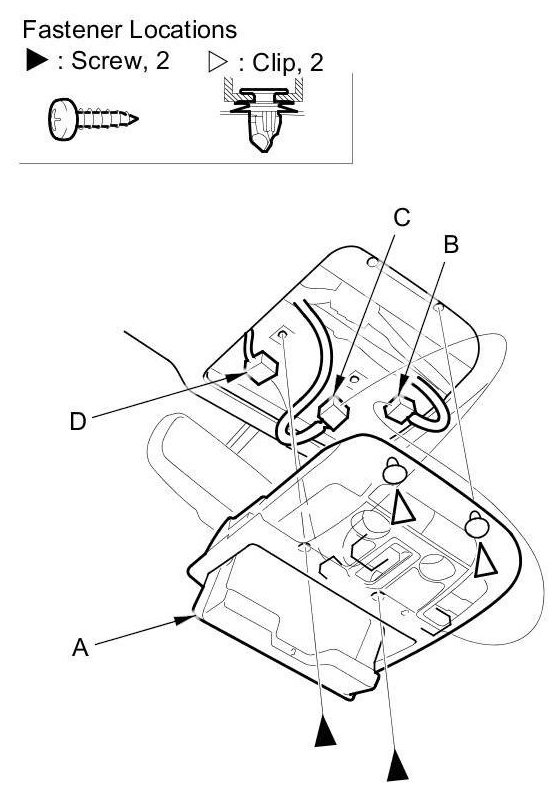 Fastener Locations
▶ : Screw, 2 ▷ : Clip, 2

C
B
D
A