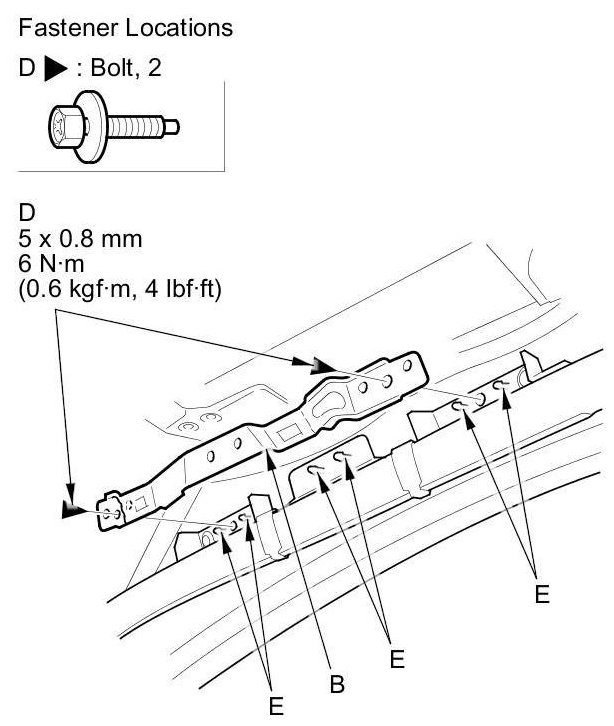 Fastener Locations

D ▶ : Bolt, 2

D
5 x 0.8 mm
6 N·m
(0.6 kgf·m, 4 lbf·ft)

E

E

B

E