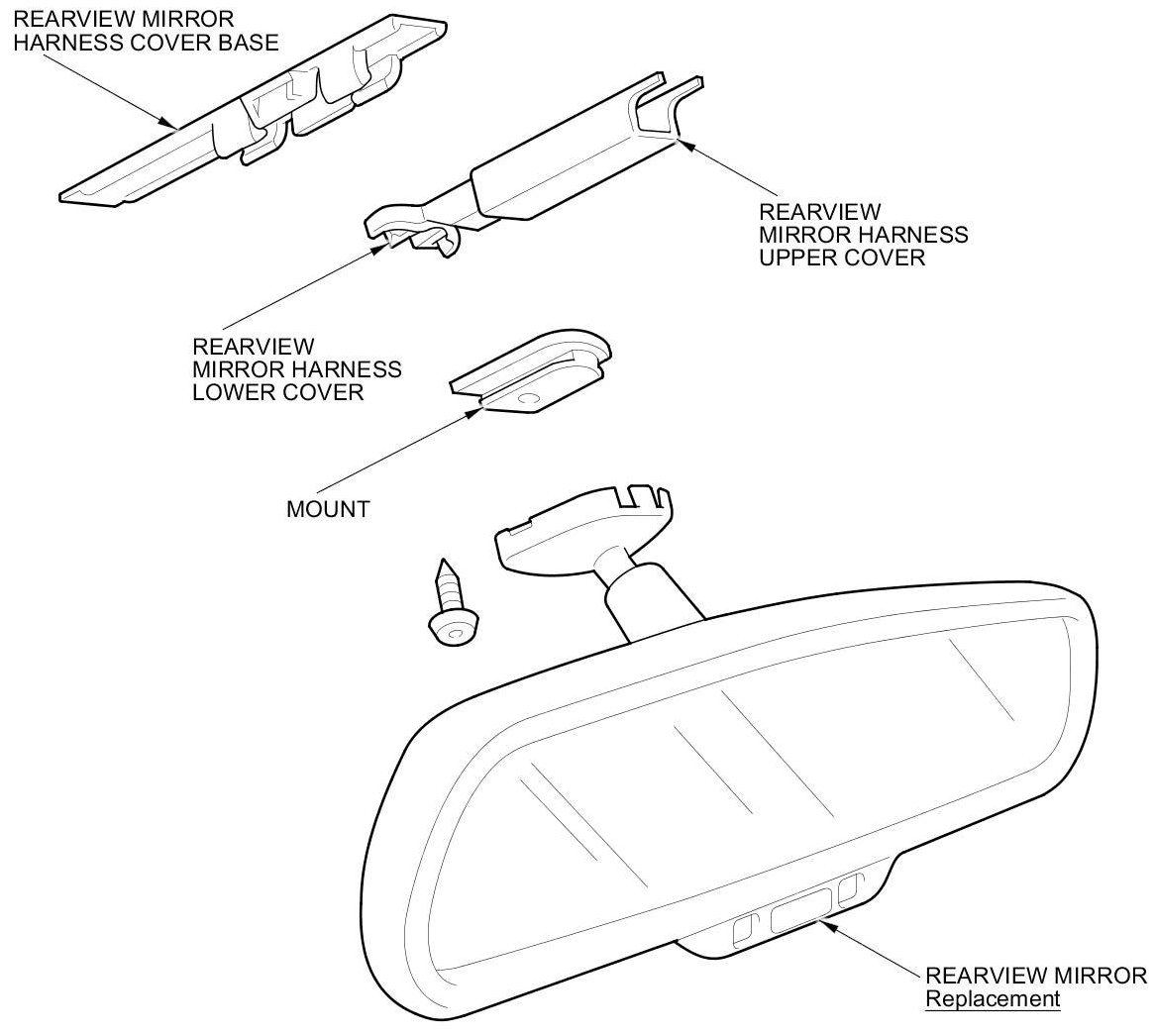 REARVIEW MIRROR
HARNESS COVER BASE

REARVIEW
MIRROR HARNESS
UPPER COVER

REARVIEW
MIRROR HARNESS
LOWER COVER

MOUNT

REARVIEW MIRROR
Replacement