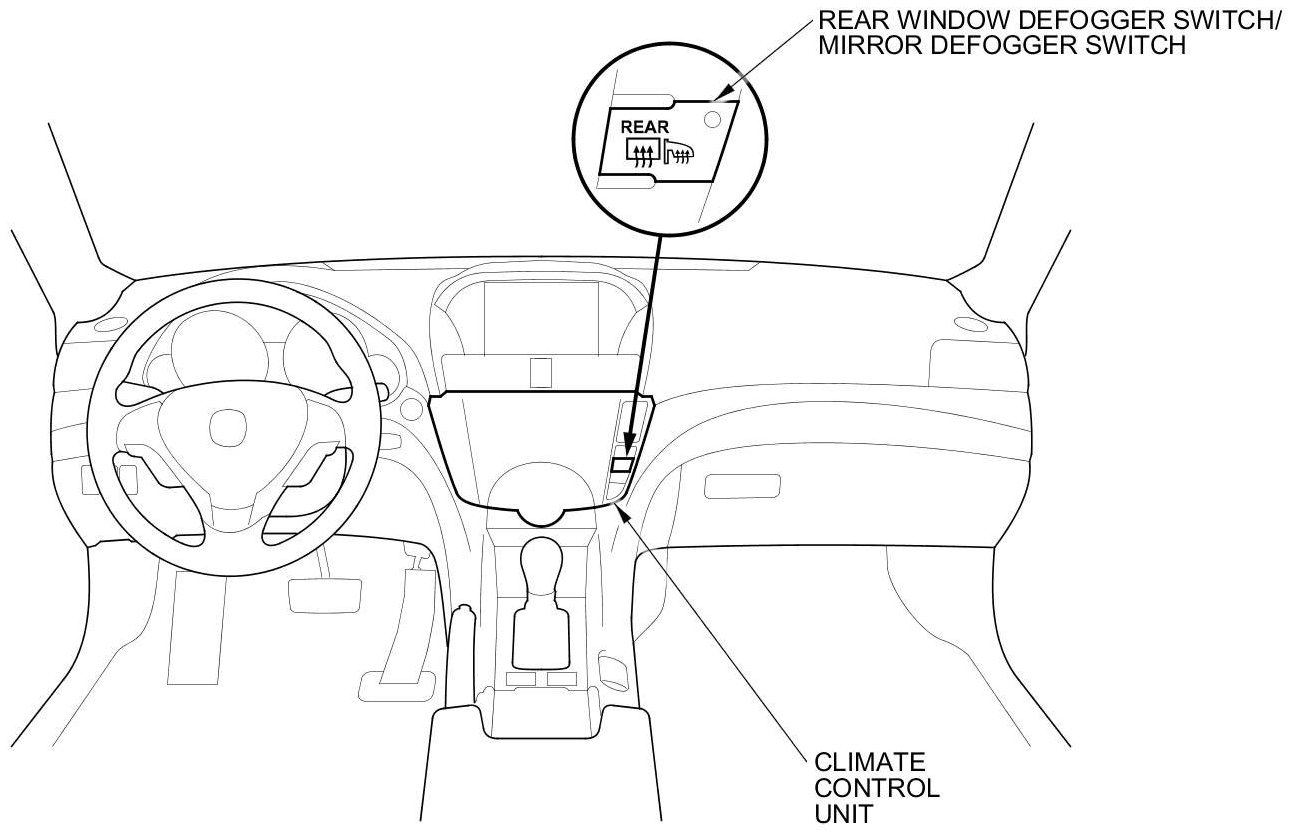 REAR WINDOW DEFOGGER SWITCH/
MIRROR DEFOGGER SWITCH

REAR

CLIMATE
CONTROL
UNIT