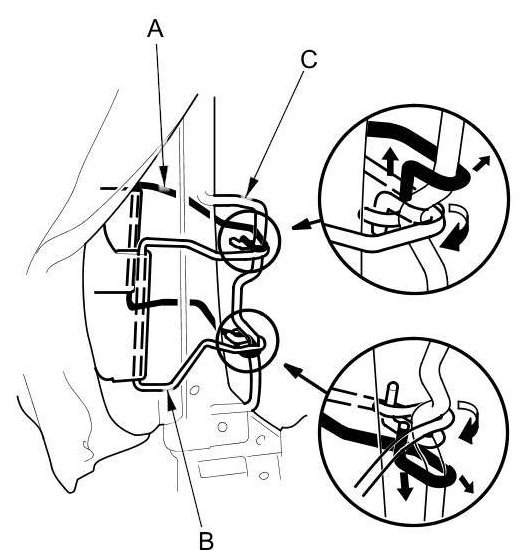 A
C
B