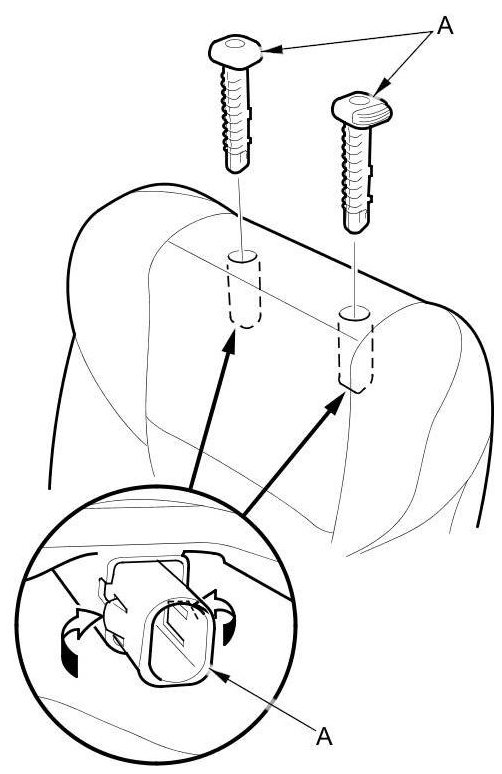 A

A