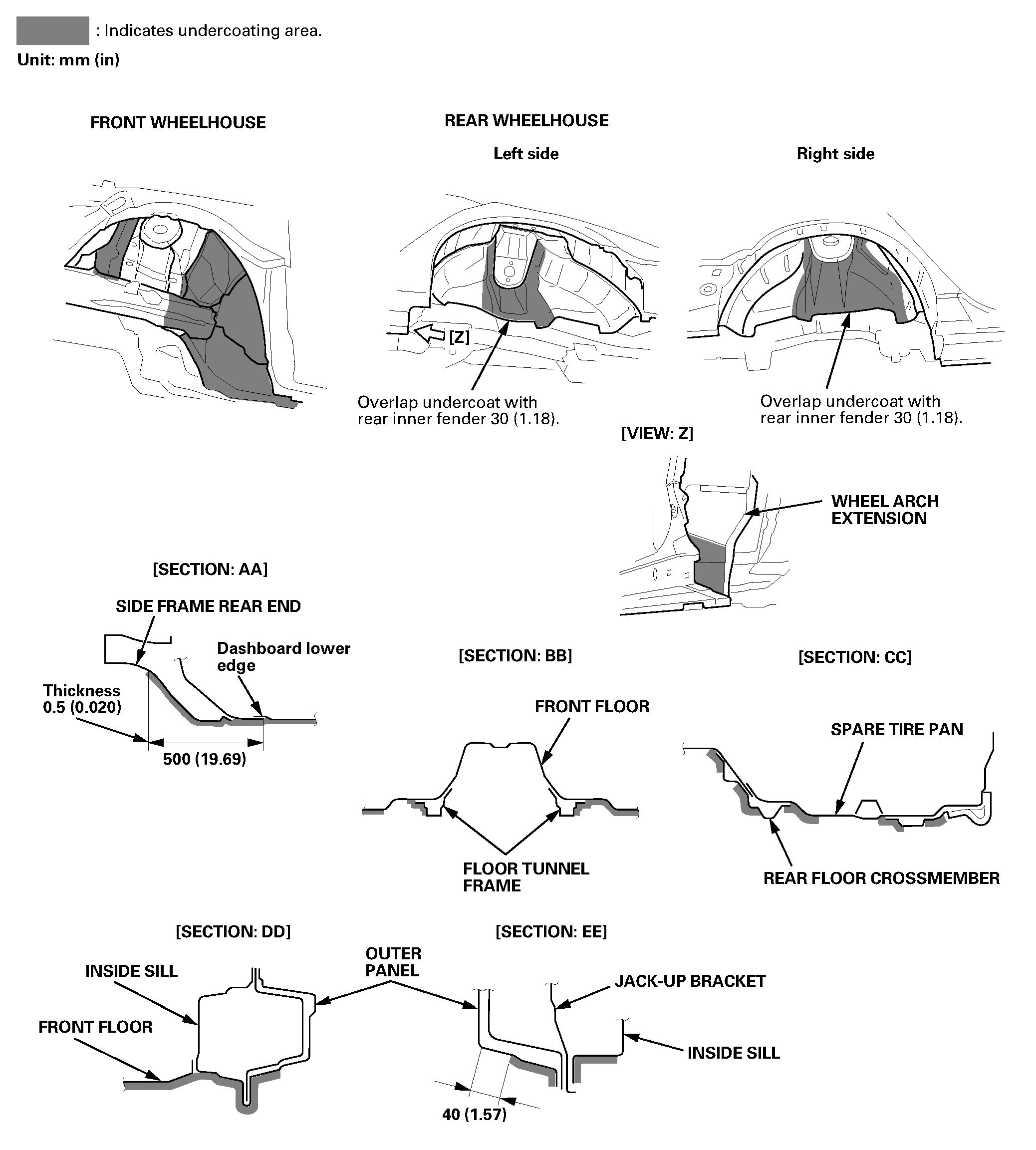 : Indicates undercoating area.
Unit: mm (in)

FRONT WHEELHOUSE

REAR WHEELHOUSE

Left side

Right side

[Z]

Overlap undercoat with rear inner fender 30 (1.18).

Overlap undercoat with rear inner fender 30 (1.18).

[VIEW: Z]

WHEEL ARCH EXTENSION

[SECTION: AA]

SIDE FRAME REAR END

Dashboard lower edge

Thickness 0.5 (0.020)

500 (19.69)

[SECTION: BB]

FRONT FLOOR

FLOOR TUNNEL FRAME

[SECTION: CC]

SPARE TIRE PAN

REAR FLOOR CROSSMEMBER

[SECTION: DD]

INSIDE SILL

FRONT FLOOR

OUTER PANEL

[SECTION: EE]

JACK-UP BRACKET

INSIDE SILL

40 (1.57)