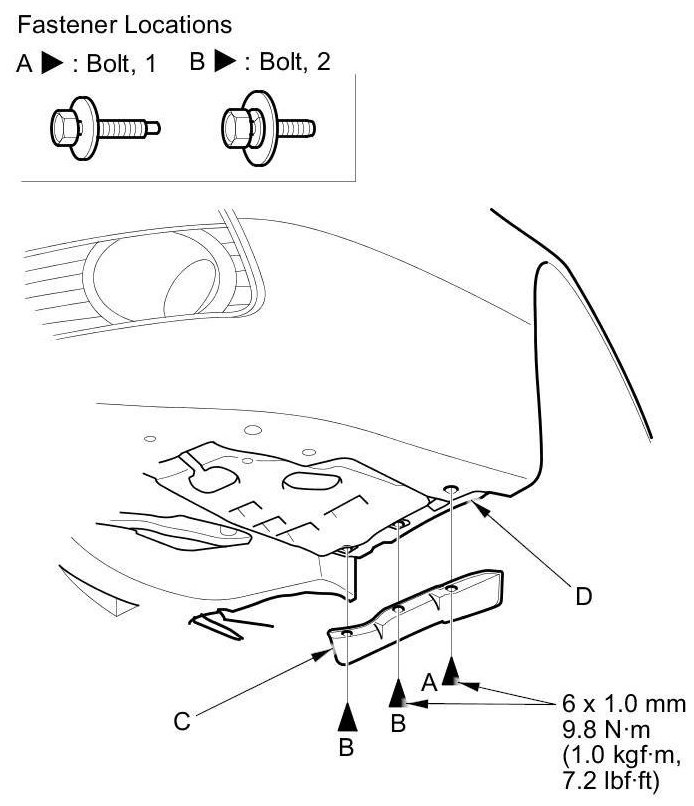 Fastener Locations
A ▶ : Bolt, 1    B ▶ : Bolt, 2

D

C

A

B

B

6 x 1.0 mm
9.8 N·m
(1.0 kgf·m,
7.2 lbf·ft)