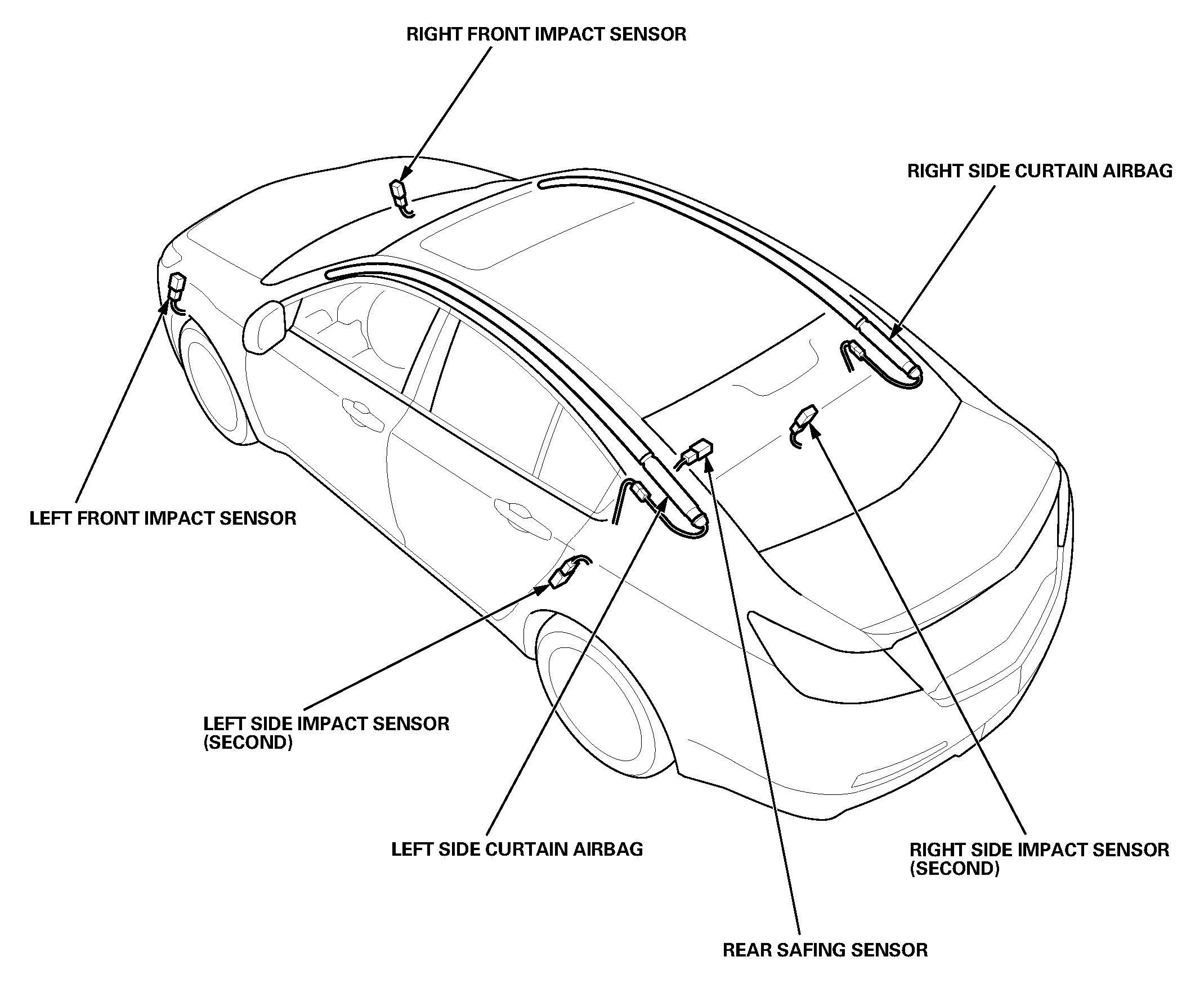 RIGHT FRONT IMPACT SENSOR

RIGHT SIDE CURTAIN AIRBAG

LEFT FRONT IMPACT SENSOR

LEFT SIDE IMPACT SENSOR (SECOND)

LEFT SIDE CURTAIN AIRBAG

RIGHT SIDE IMPACT SENSOR (SECOND)

REAR SAFING SENSOR