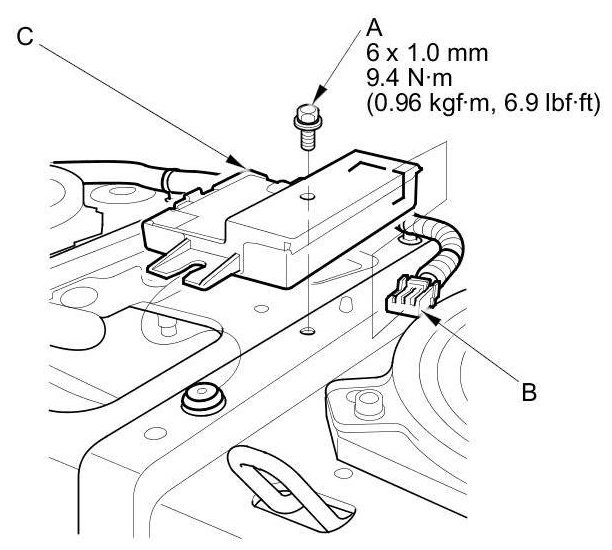 C

A
6 x 1.0 mm
9.4 N·m
(0.96 kgf·m, 6.9 lbf·ft)

B