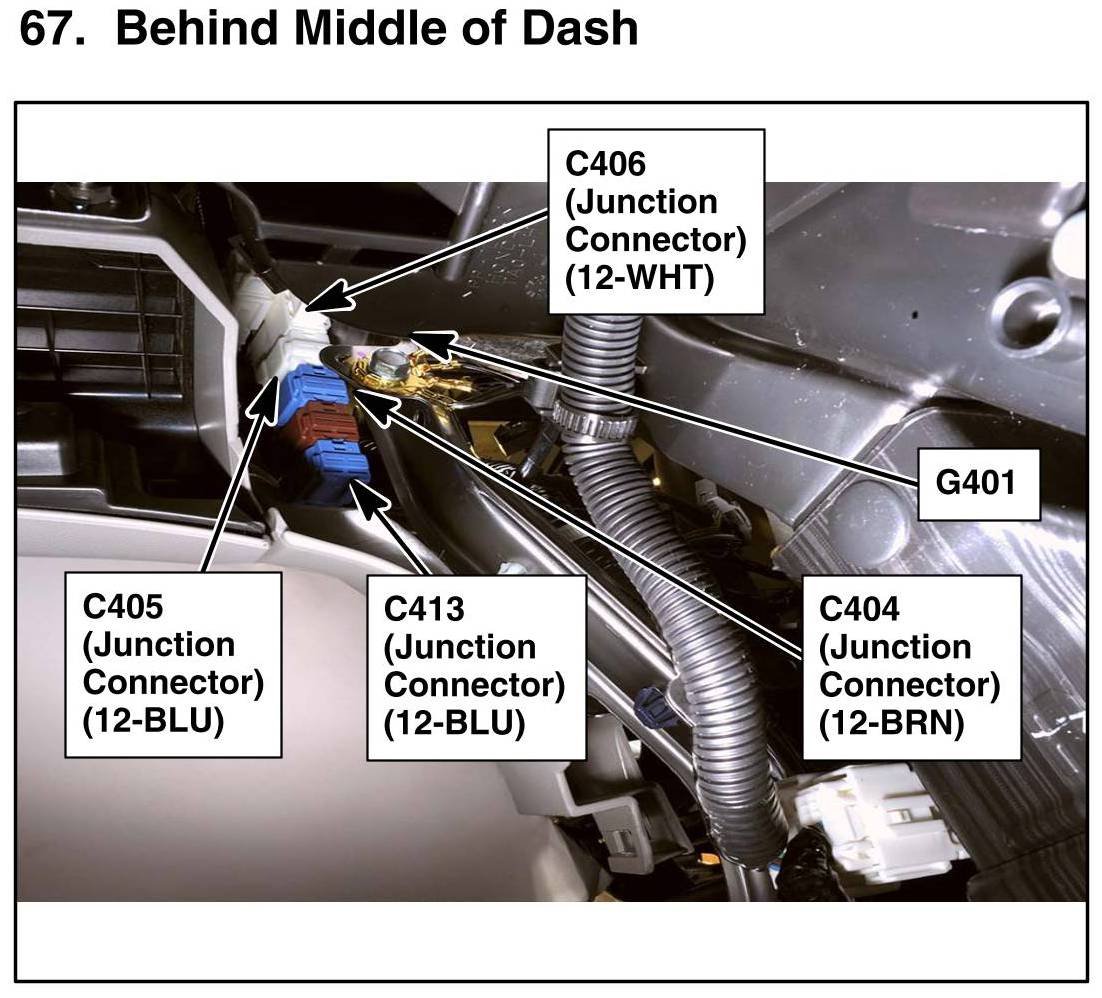 67. Behind Middle of Dash

C406 (Junction Connector) (12-WHT)

G401

C405 (Junction Connector) (12-BLU)

C413 (Junction Connector) (12-BLU)

C404 (Junction Connector) (12-BRN)