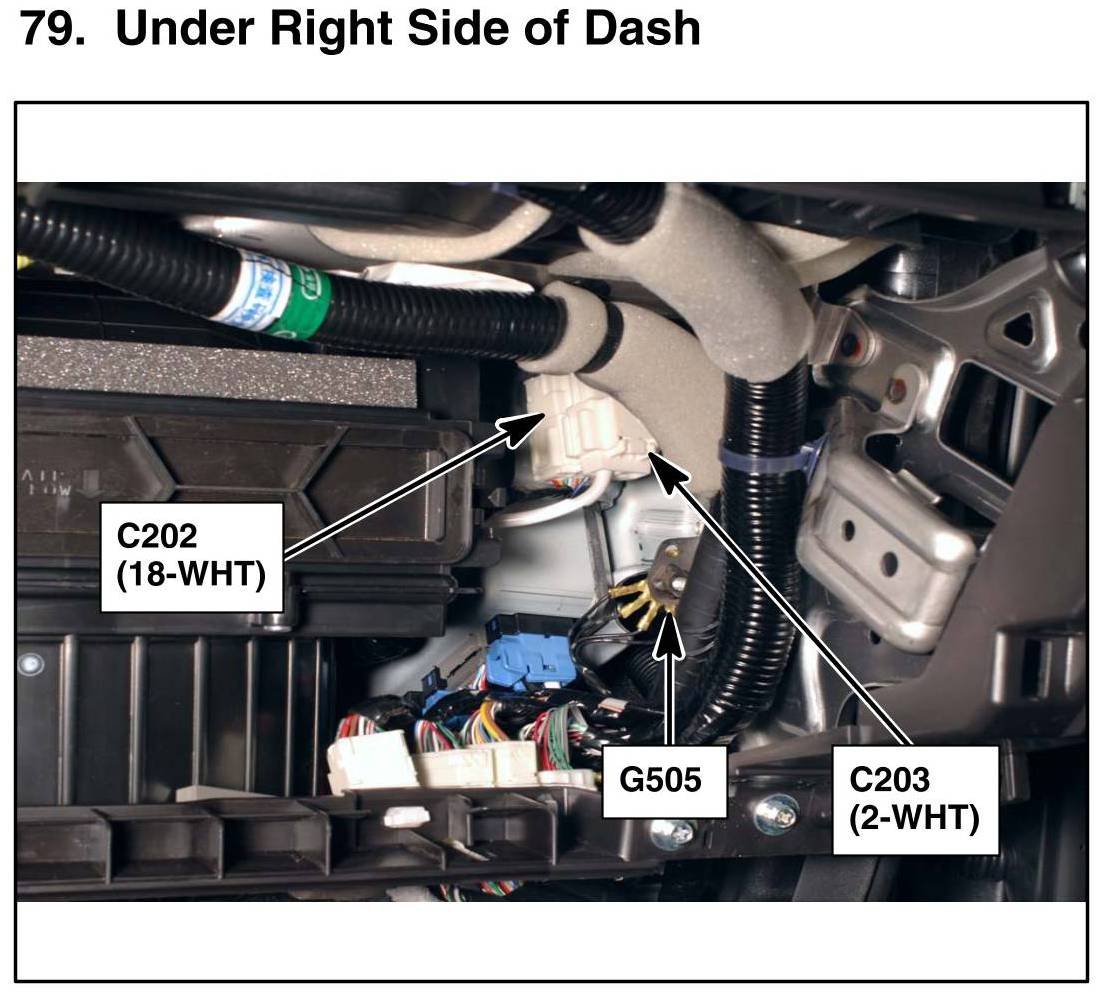 79. Under Right Side of Dash

C202
(18-WHT)

G505

C203
(2-WHT)