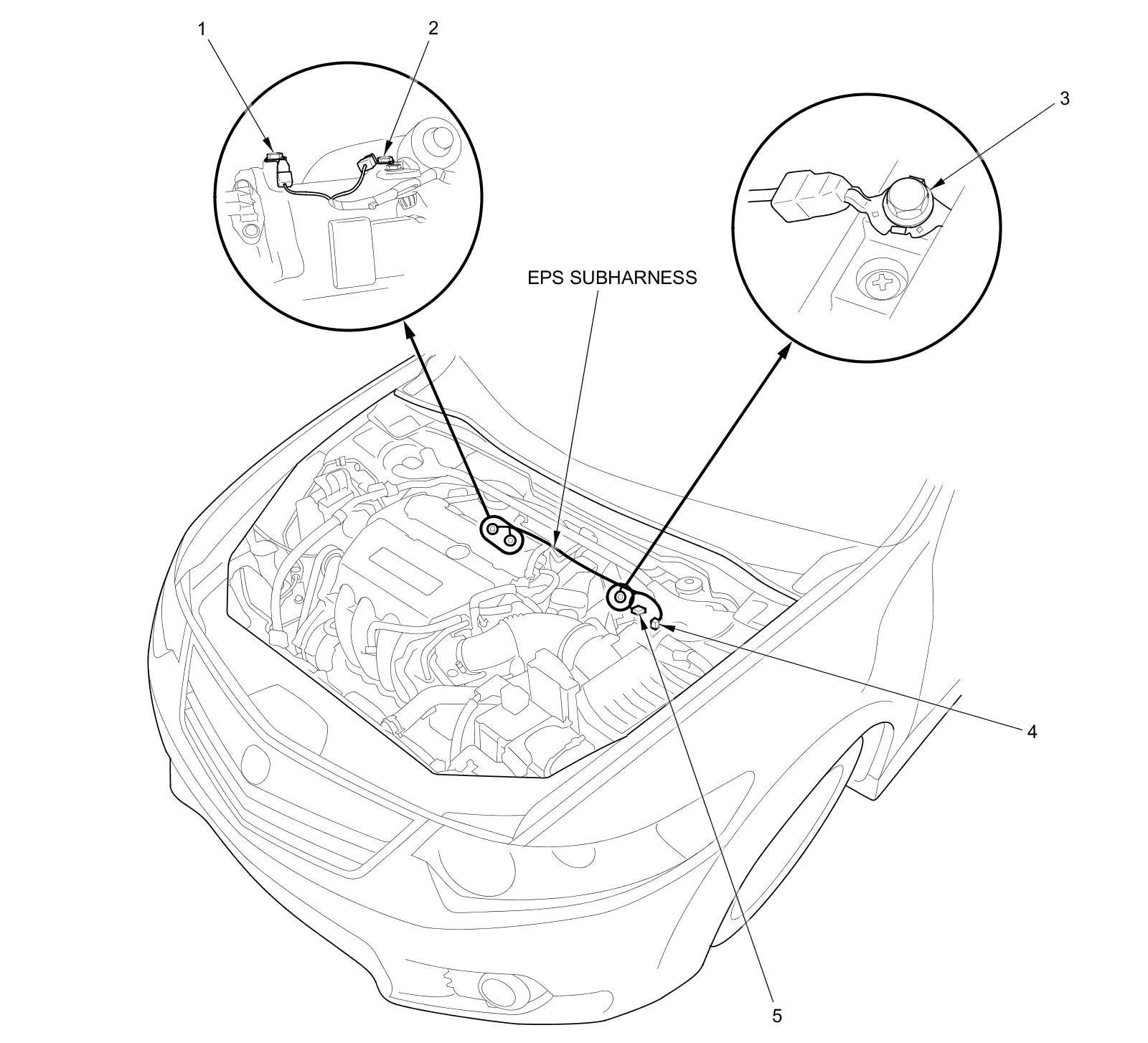 1

2

3

EPS SUBHARNESS

4

5