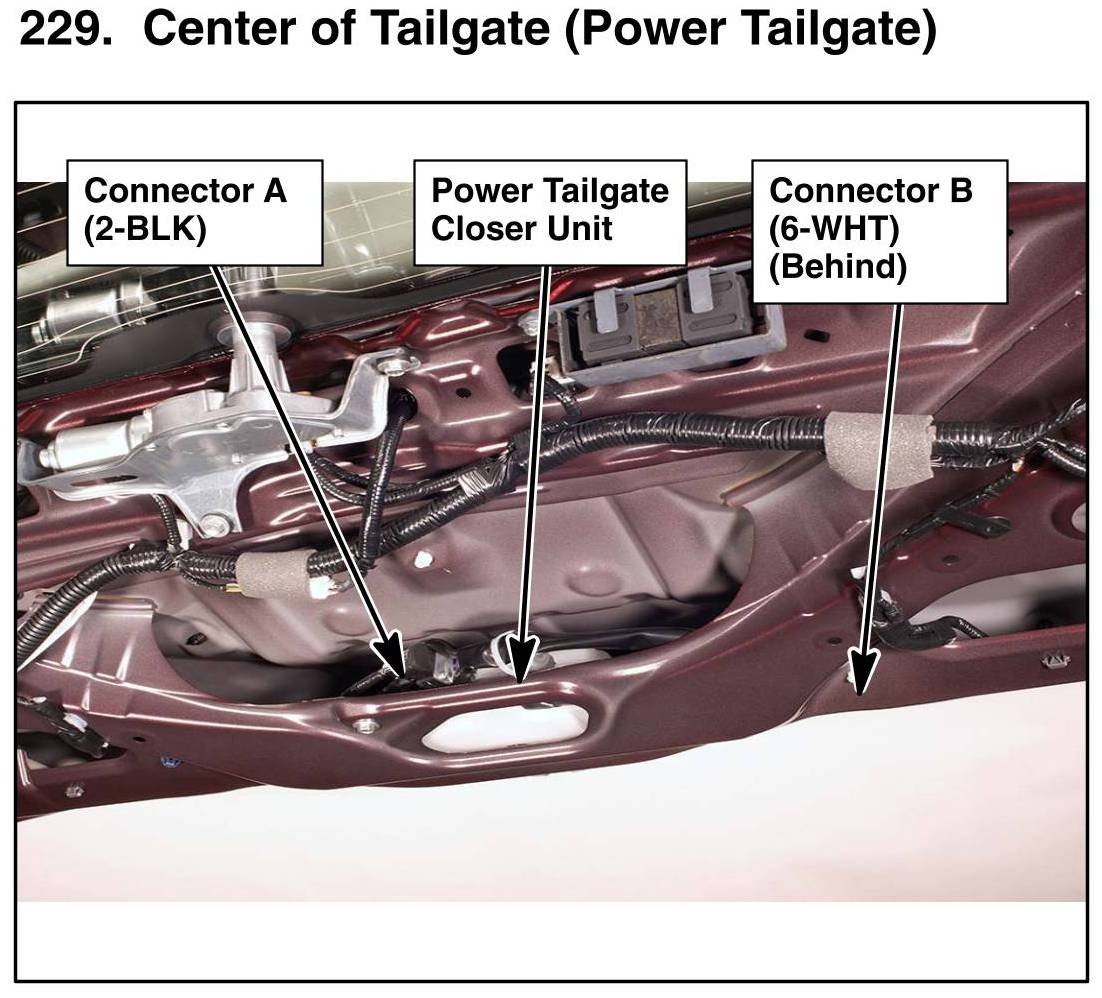 229. Center of Tailgate (Power Tailgate)

Connector A
(2-BLK)

Power Tailgate
Closer Unit

Connector B
(6-WHT)
(Behind)