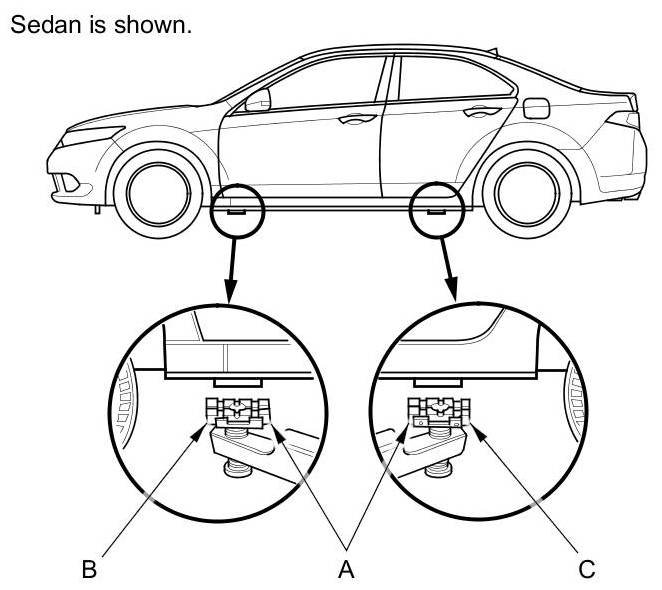 Sedan is shown.

B

A

C