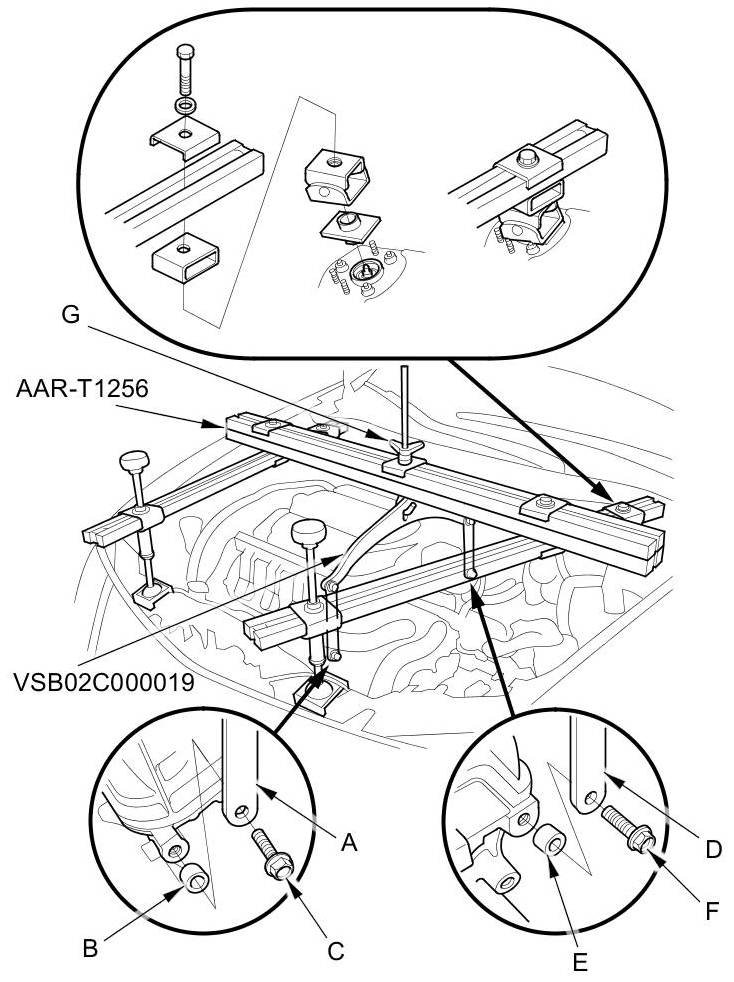 G

AAR-T1256

VSB02C000019

A

B

C

D

E

F