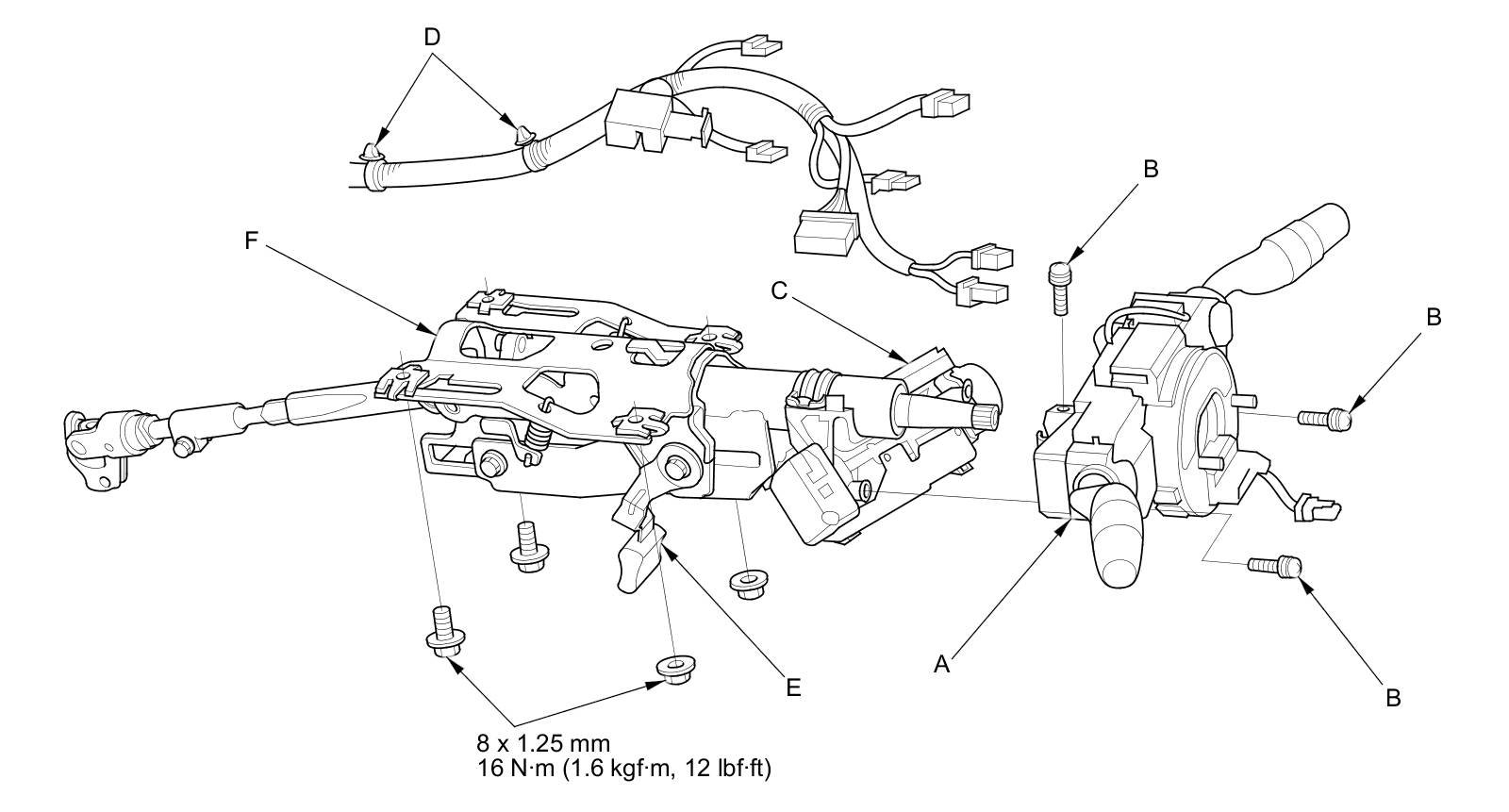 D

B

F

C

B

A

E

B

8 x 1.25 mm
16 N·m (1.6 kgf·m, 12 lbf·ft)