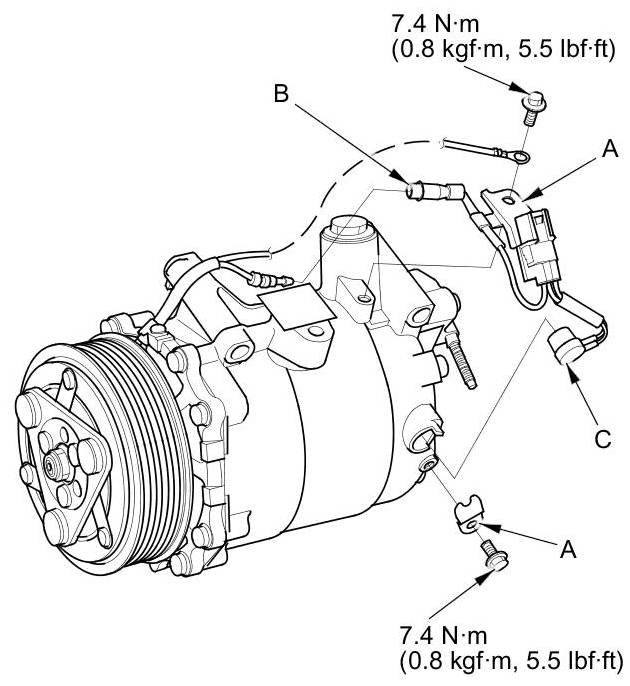 7.4 N·m
(0.8 kgf·m, 5.5 lbf·ft)

B

A

C

A

7.4 N·m
(0.8 kgf·m, 5.5 lbf·ft)