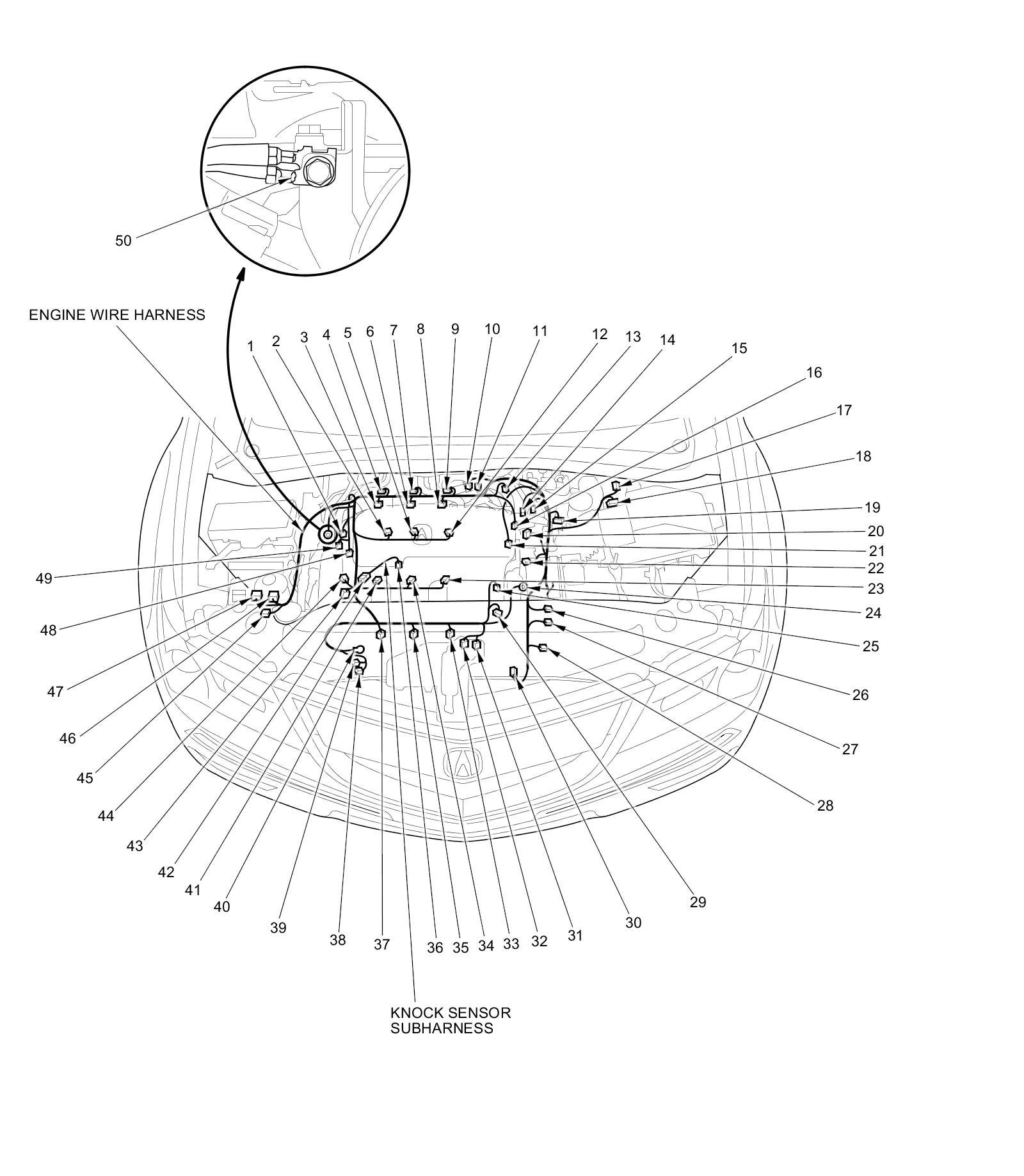 50

ENGINE WIRE HARNESS

1 2 3 4 5 6 7 8 9 10 11 12 13 14 15 16 17 18 19 20 21 22 23 24 25 26 27 28 29 30 31 32 33 34 35 36 37 38 39 40 41 42 43 44 45 46 47 48 49

KNOCK SENSOR SUBHARNESS