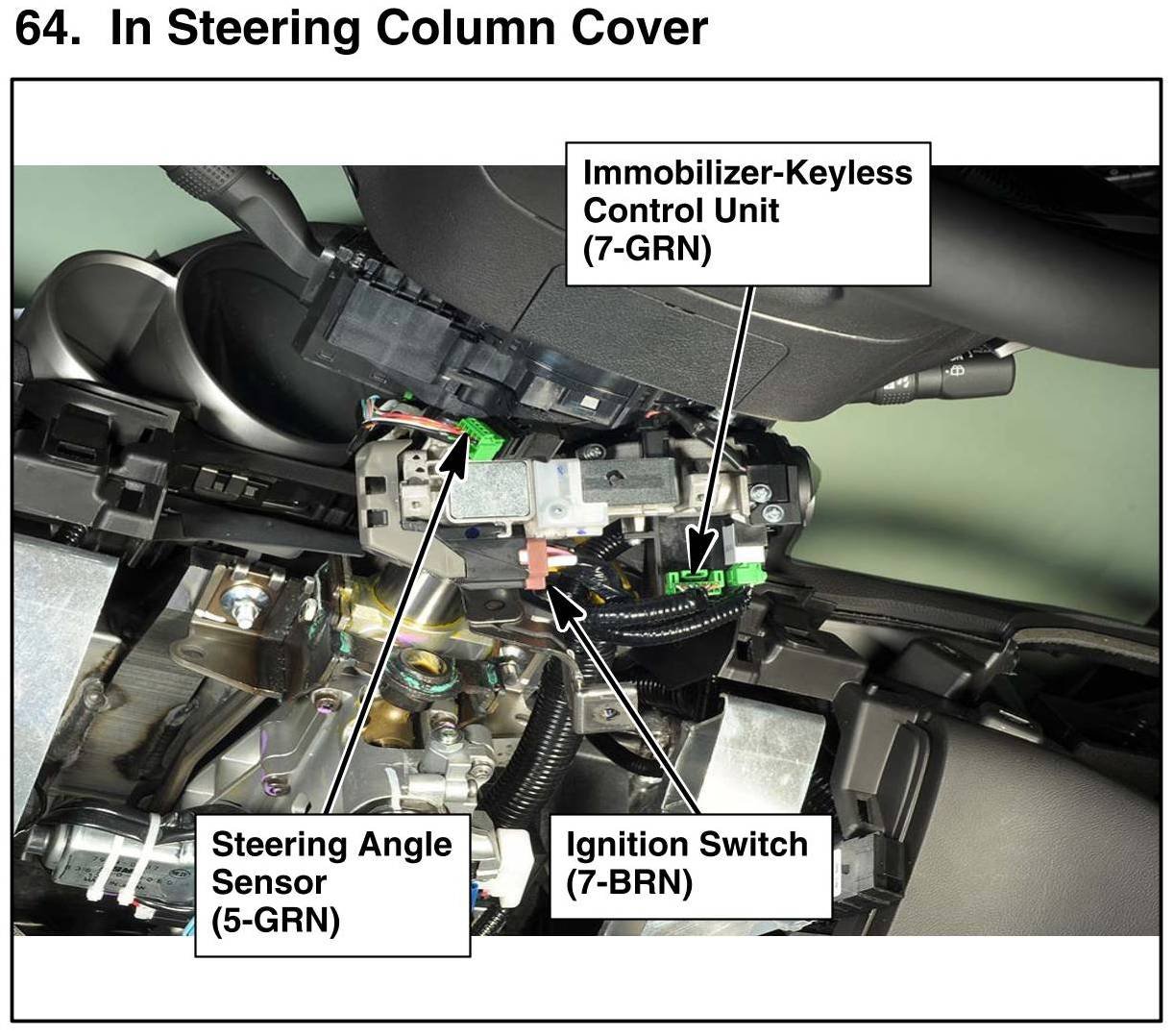 64. In Steering Column Cover

Immobilizer-Keyless Control Unit (7-GRN)

Steering Angle Sensor (5-GRN)

Ignition Switch (7-BRN)