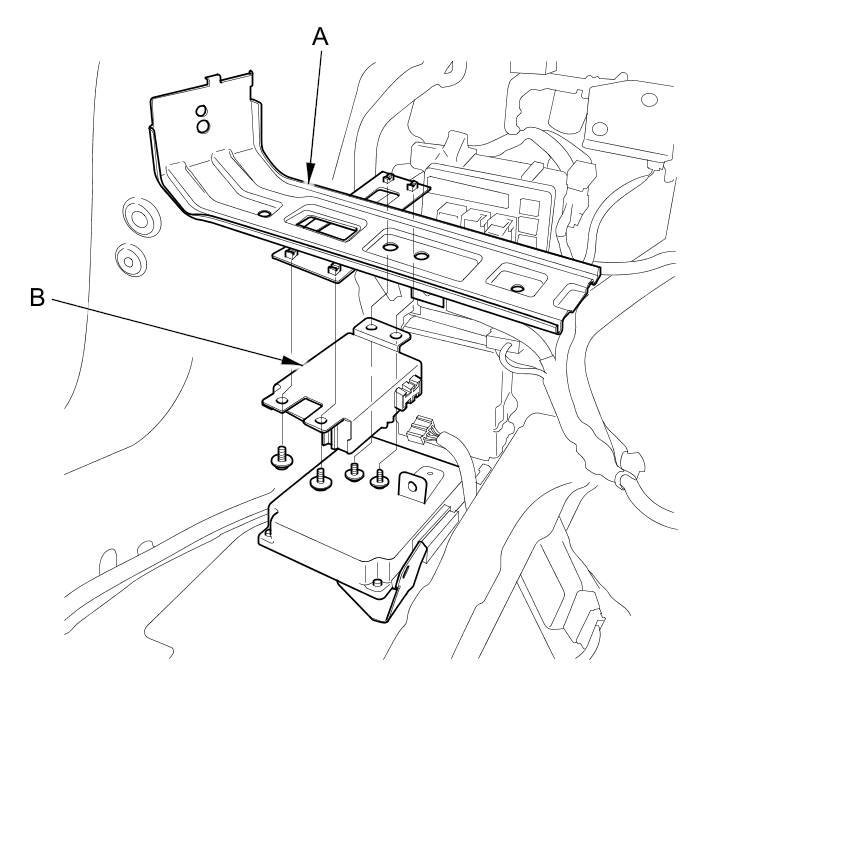 A

B