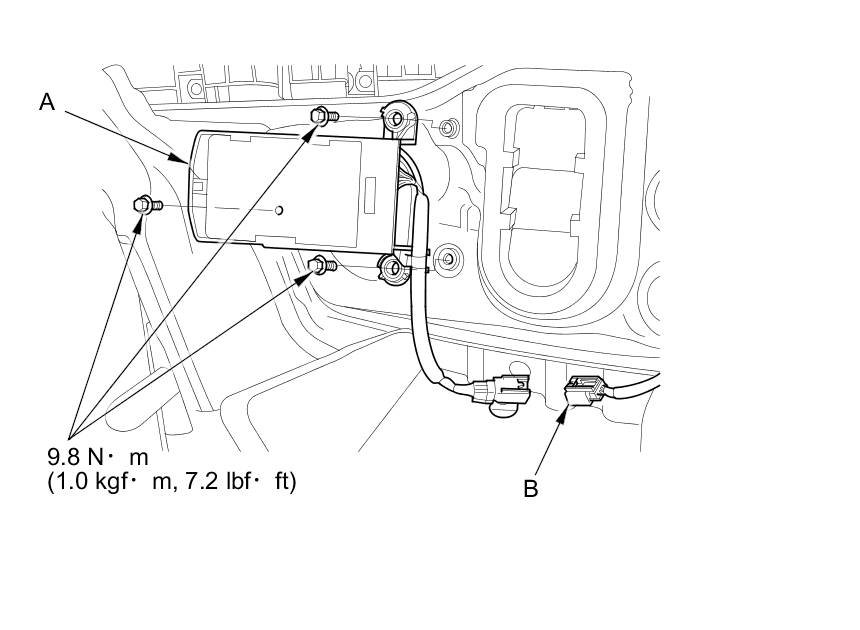 A

9.8 N· m
(1.0 kgf· m, 7.2 lbf· ft)

B