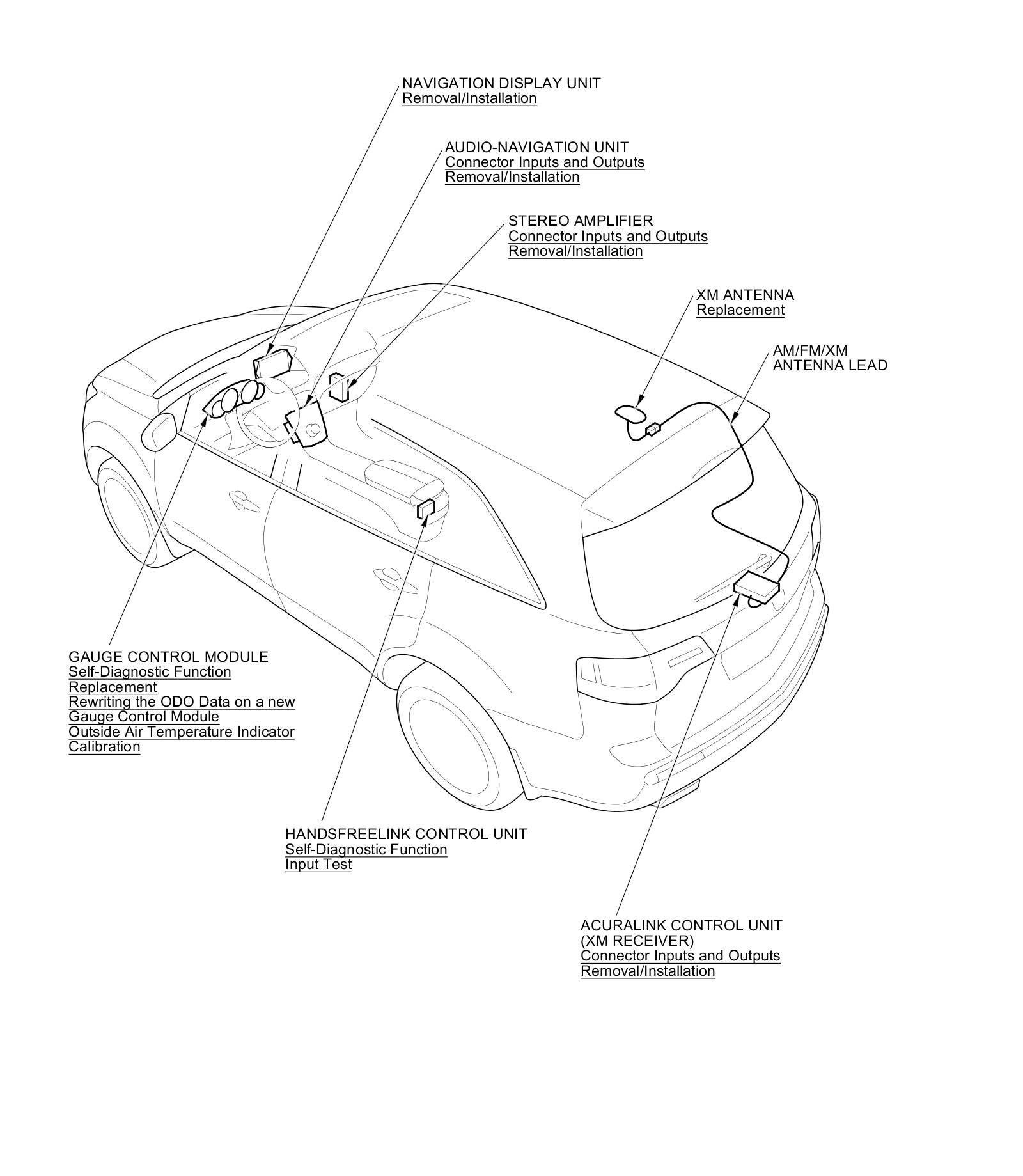 NAVIGATION DISPLAY UNIT
Removal/Installation

AUDIO-NAVIGATION UNIT
Connector Inputs and Outputs
Removal/Installation

STEREO AMPLIFIER
Connector Inputs and Outputs
Removal/Installation

XM ANTENNA
Replacement

AM/FM/XM
ANTENNA LEAD

GAUGE CONTROL MODULE
Self-Diagnostic Function
Replacement
Rewriting the ODO Data on a new Gauge Control Module
Outside Air Temperature Indicator Calibration

HANDSFREELINK CONTROL UNIT
Self-Diagnostic Function
Input Test

ACURALINK CONTROL UNIT
(XM RECEIVER)
Connector Inputs and Outputs
Removal/Installation