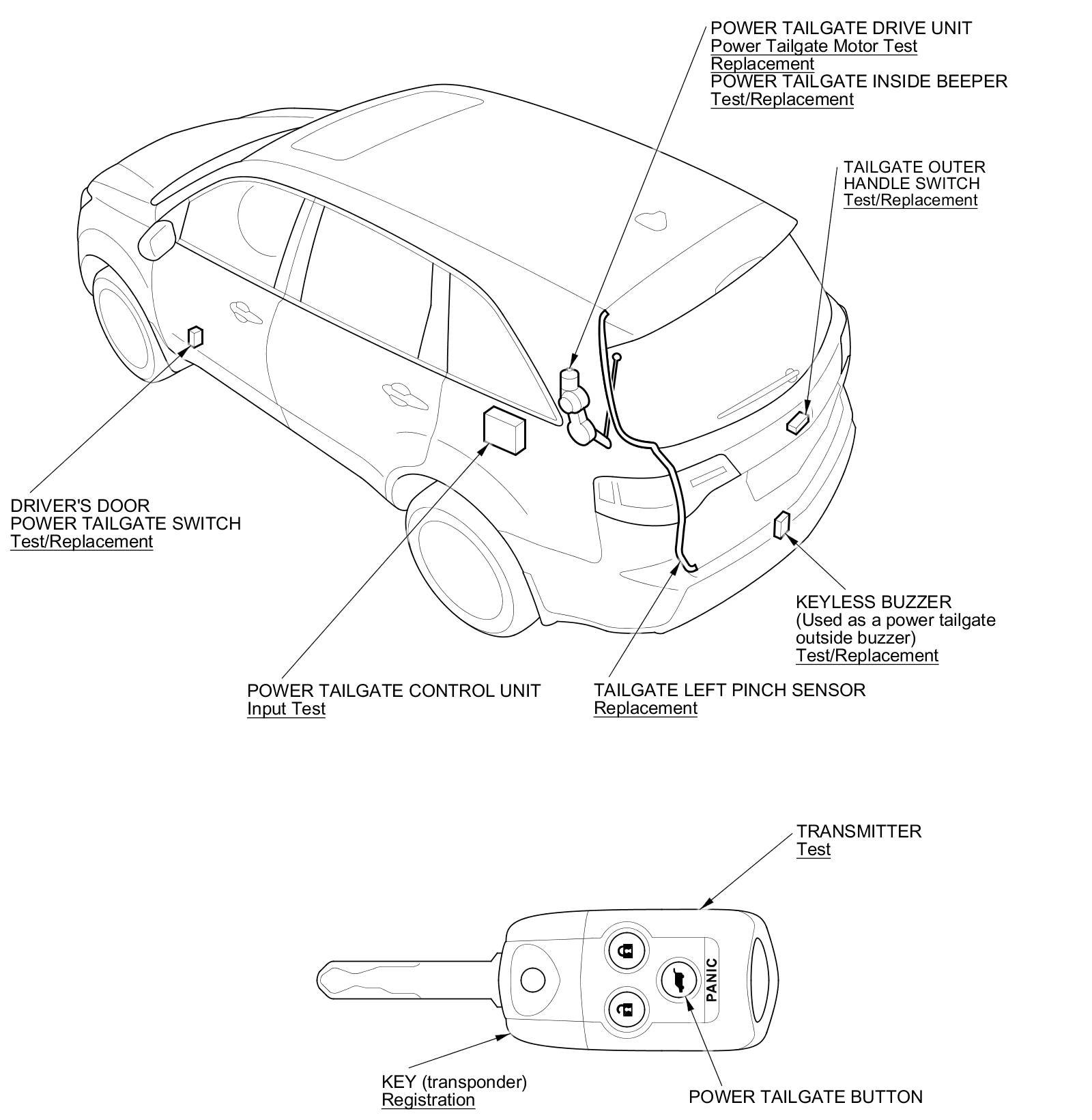 POWER TAILGATE DRIVE UNIT
Power Tailgate Motor Test
Replacement
POWER TAILGATE INSIDE BEEPER
Test/Replacement

TAILGATE OUTER HANDLE SWITCH
Test/Replacement

DRIVER'S DOOR POWER TAILGATE SWITCH
Test/Replacement

KEYLESS BUZZER
(Used as a power tailgate outside buzzer)
Test/Replacement

POWER TAILGATE CONTROL UNIT
Input Test

TAILGATE LEFT PINCH SENSOR
Replacement

TRANSMITTER
Test

PANIC

KEY (transponder)
Registration

POWER TAILGATE BUTTON